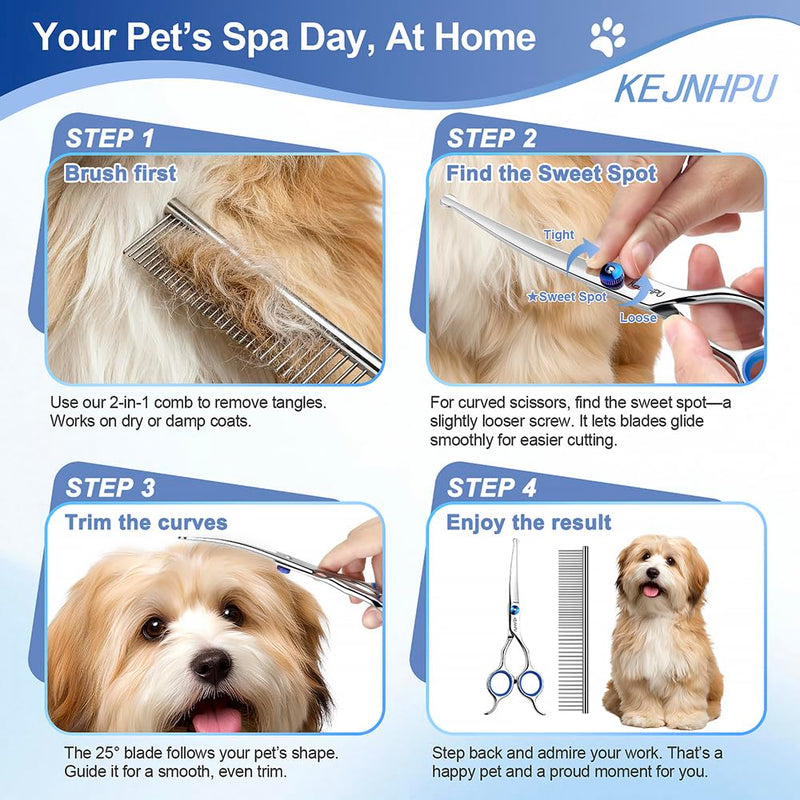 Your Pet's Spa Day, At Home

KEJNHPU

STEP 1

Brush first

Use our 2-in-1 comb to remove tangles. Works on dry or damp coats.

STEP 2

Find the Sweet Spot

Tight

★Sweet Spot

Loose

For curved scissors, find the sweet spot—a slightly looser screw. It lets blades glide smoothly for easier cutting.

STEP 3

Trim the curves

The 25° blade follows your pet's shape. Guide it for a smooth, even trim.

STEP 4

Enjoy the result

Step back and admire your work. That's a happy pet and a proud moment for you.