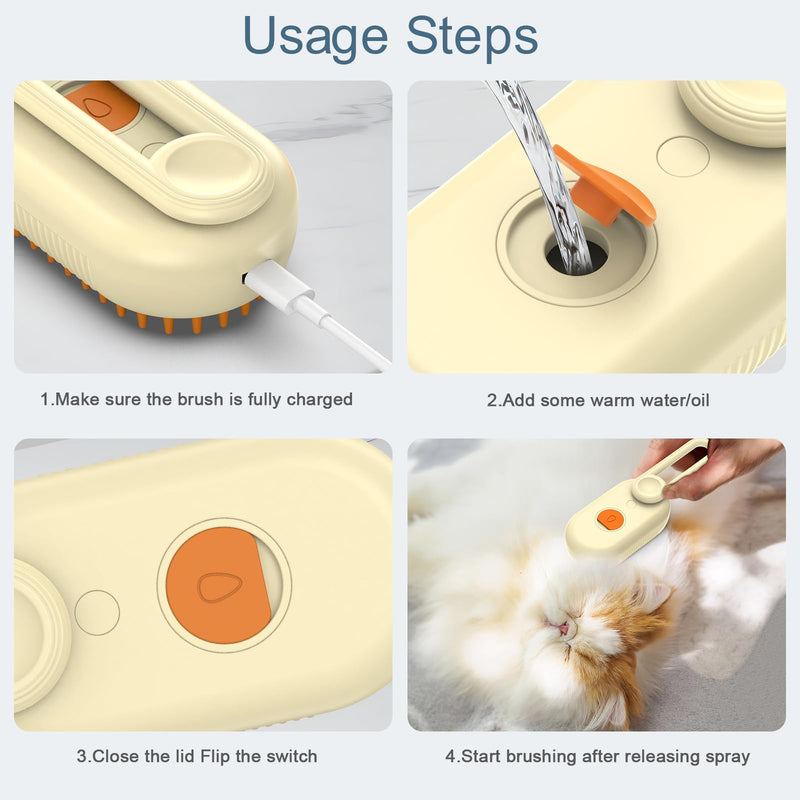 Usage Steps

1.Make sure the brush is fully charged

2.Add some warm water/oil

3.Close the lid Flip the switch

4.Start brushing after releasing spray