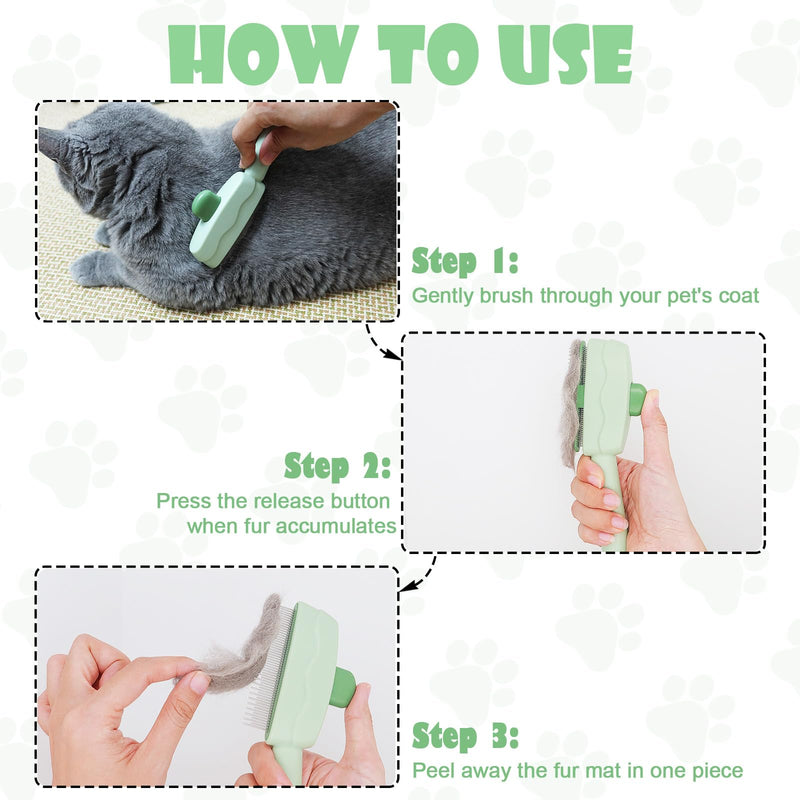 HOW TO USE

Step 1:
Gently brush through your pet's coat

Step 2:
Press the release button when fur accumulates

Step 3:
Peel away the fur mat in one piece