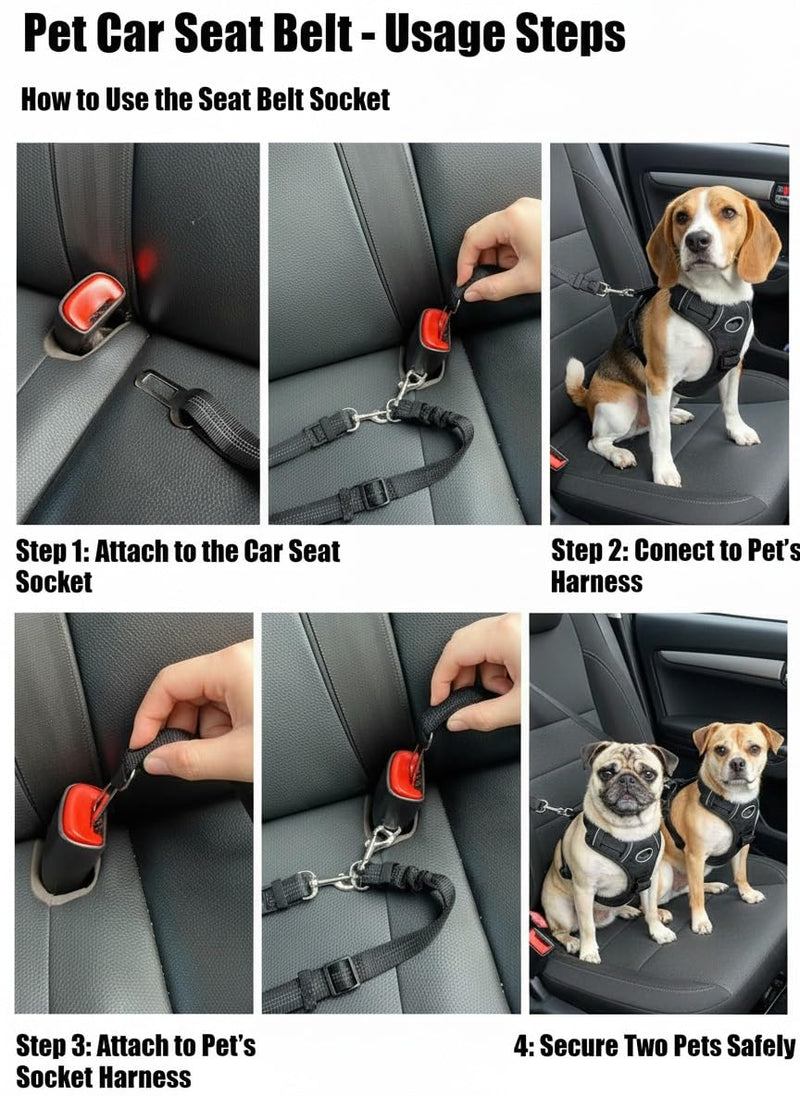 Pet Car Seat Belt - Usage Steps

How to Use the Seat Belt Socket

Step 1: Attach to the Car Seat Socket

Step 2: Conect to Pet's Harness

Step 3: Attach to Pet's Socket Harness

4: Secure Two Pets Safely