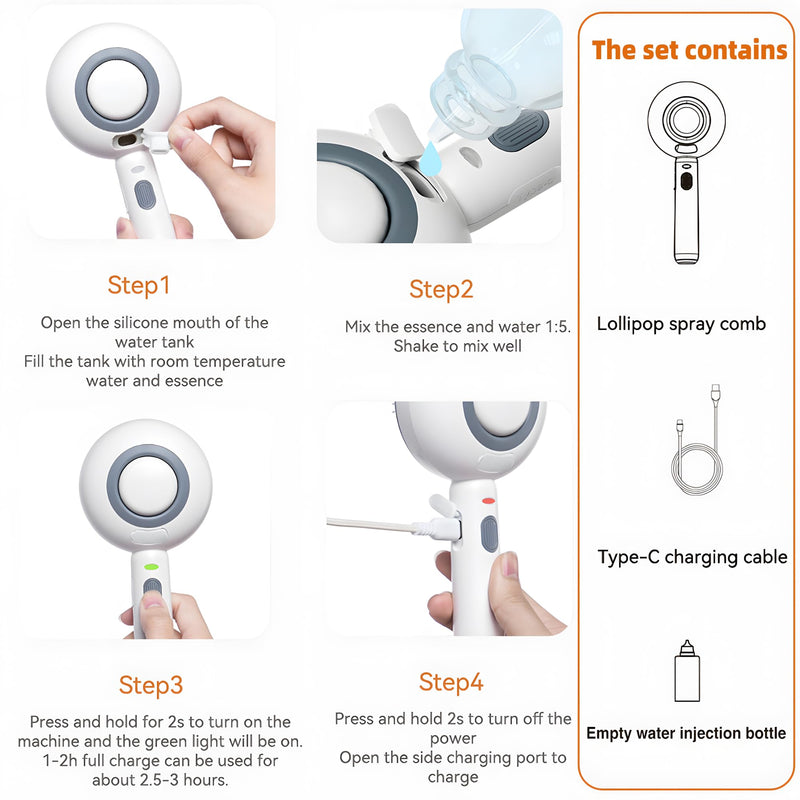 Step1

Open the silicone mouth of the water tank
Fill the tank with room temperature water and essence

Step2

Mix the essence and water 1:5.
Shake to mix well

Step3

Press and hold for 2s to turn on the machine and the green light will be on.
1-2h full charge can be used for about 2.5-3 hours.

Step4

Press and hold 2s to turn off the power
Open the side charging port to charge

The set contains

Lollipop spray comb

Type-C charging cable

Empty water injection bottle