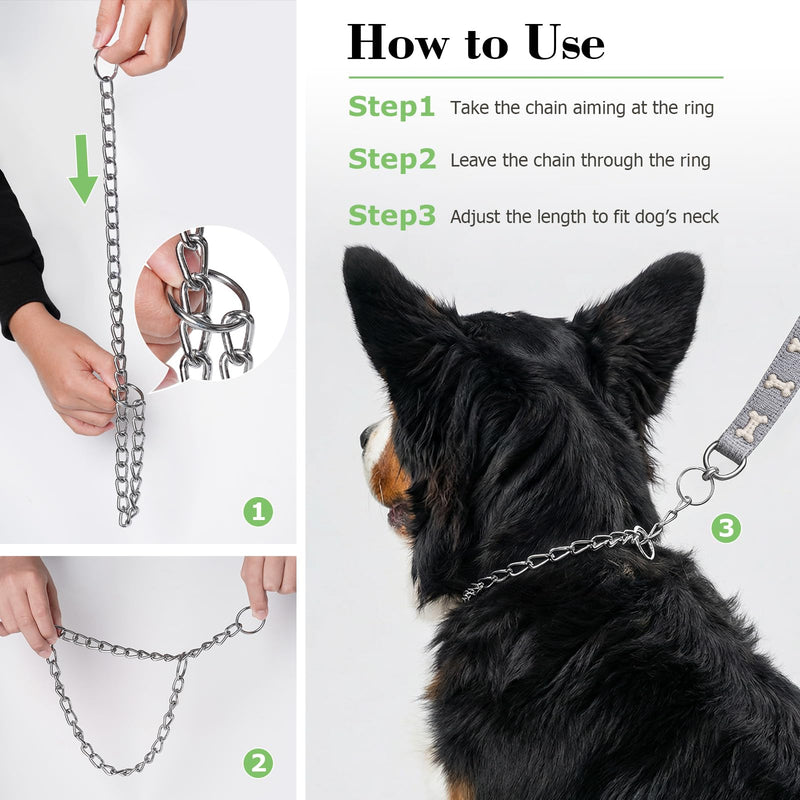 How to Use

Step1 Take the chain aiming at the ring

Step2 Leave the chain through the ring

Step3 Adjust the length to fit dog's neck

1

2

3