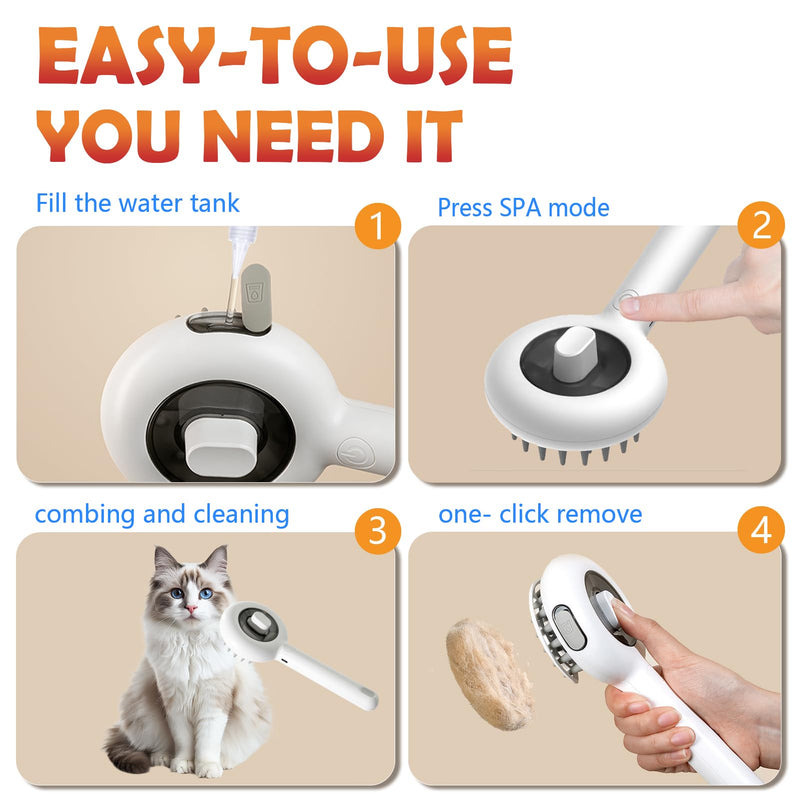 EASY-TO-USE
YOU NEED IT

Fill the water tank

1

Press SPA mode

2

combing and cleaning

3

one- click remove

4