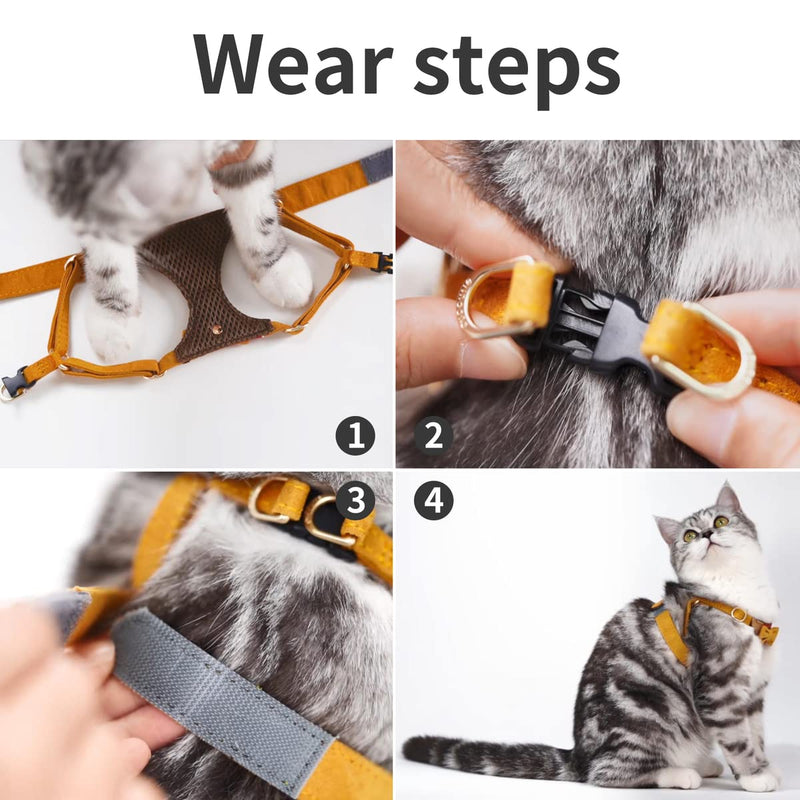 Wear steps

1

2

3

4