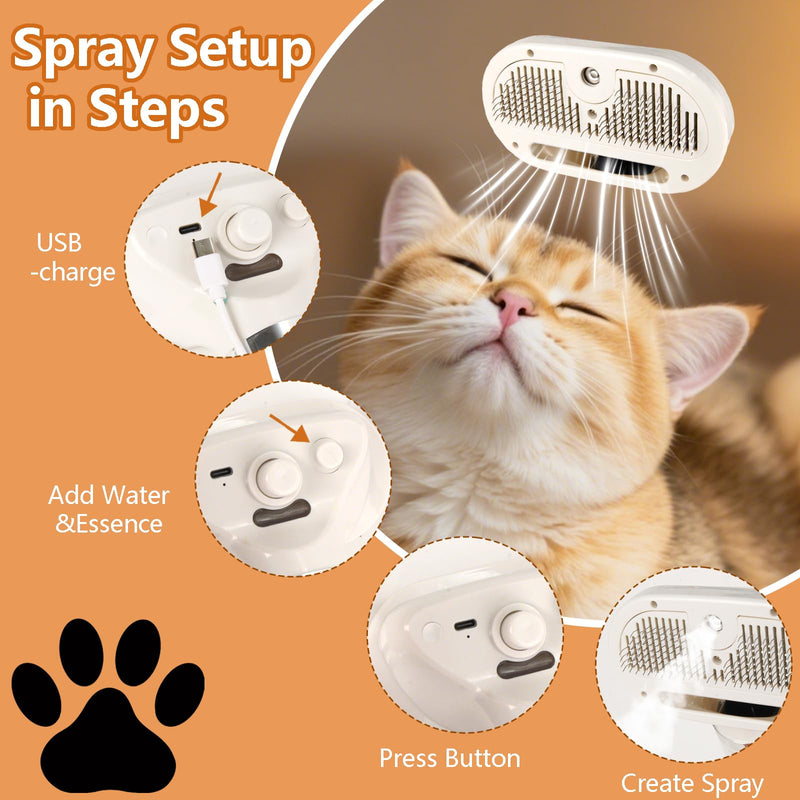 Spray Setup in Steps

USB -charge

Add Water &Essence

Press Button

Create Spray