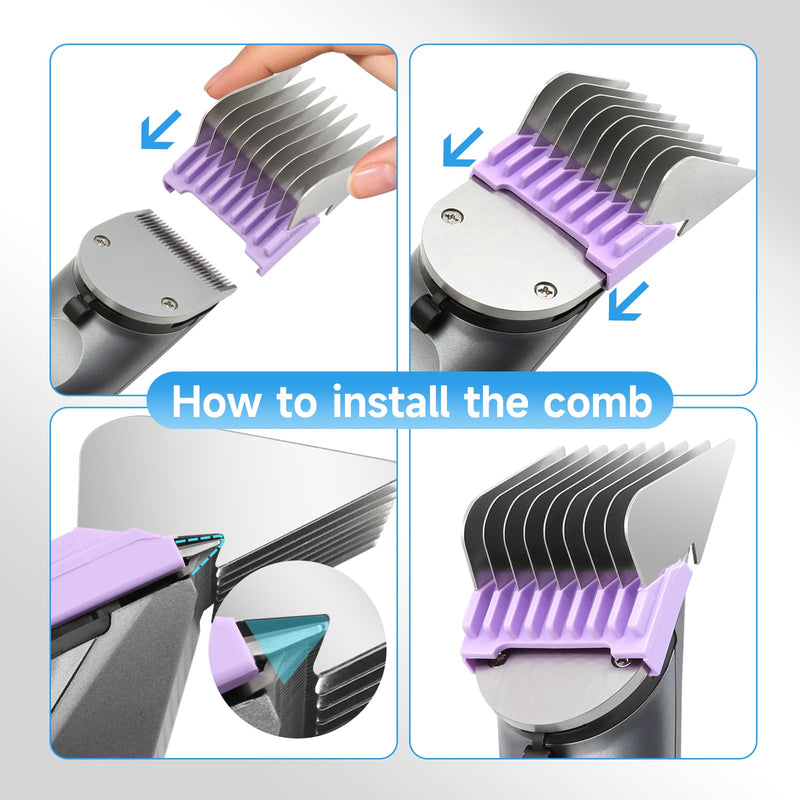 How to install the comb