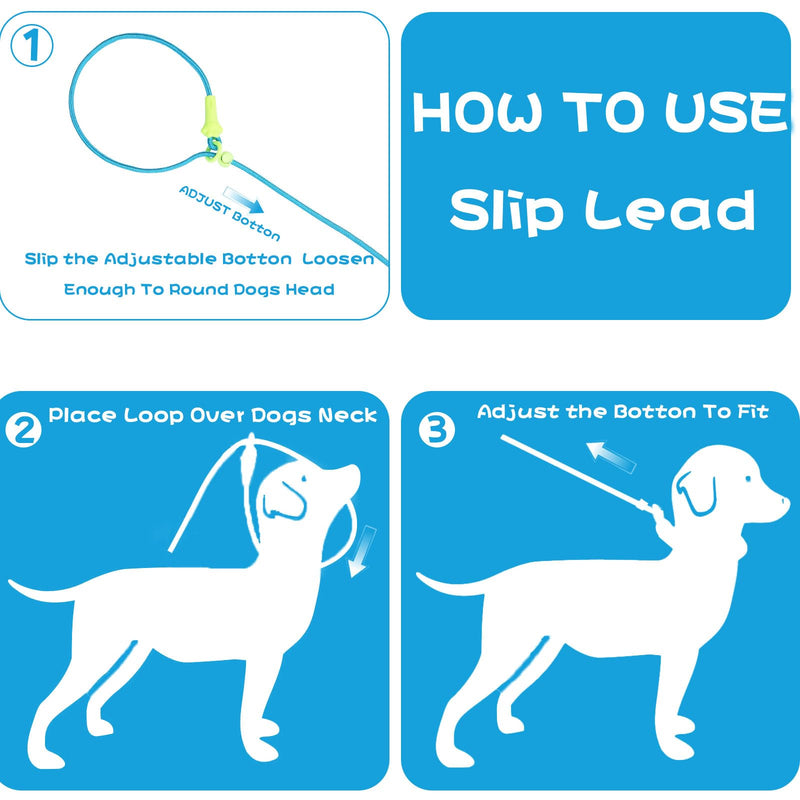 1

ADJUST Botton

Slip the Adjustable Botton Loosen Enough To Round Dogs Head

HOW TO USE Slip Lead

2 Place Loop Over Dogs Neck

3 Adjust the Botton To Fit