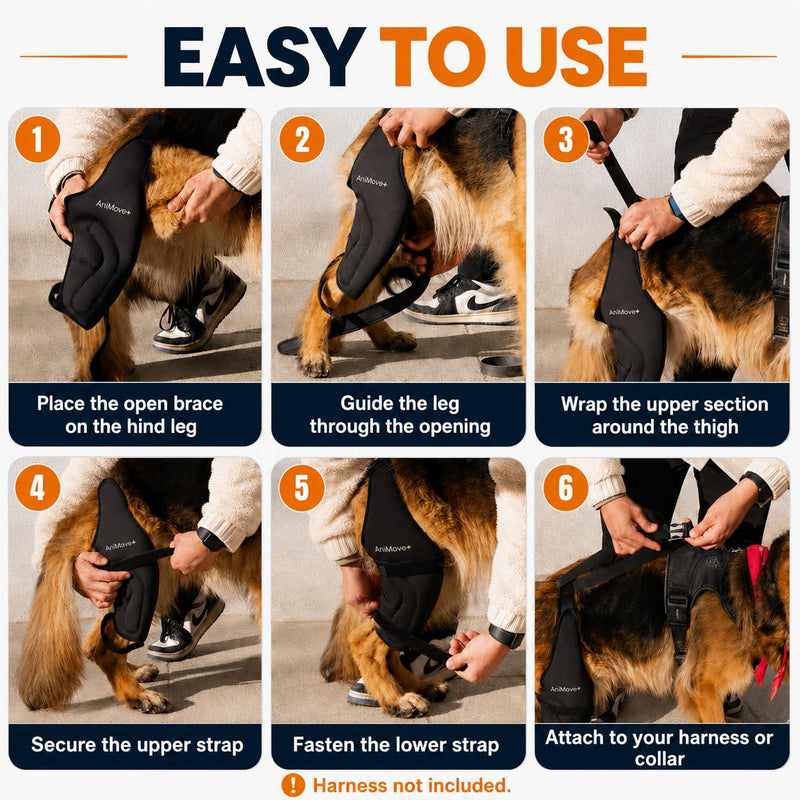 EASY TO USE

1
AniMove+
Place the open brace on the hind leg

2
AniMove+
Guide the leg through the opening

3
AniMove+
Wrap the upper section around the thigh

4
AniMove+
Secure the upper strap

5
AniMove+
Fasten the lower strap

6
AniMove+
Attach to your harness or collar

! Harness not included.