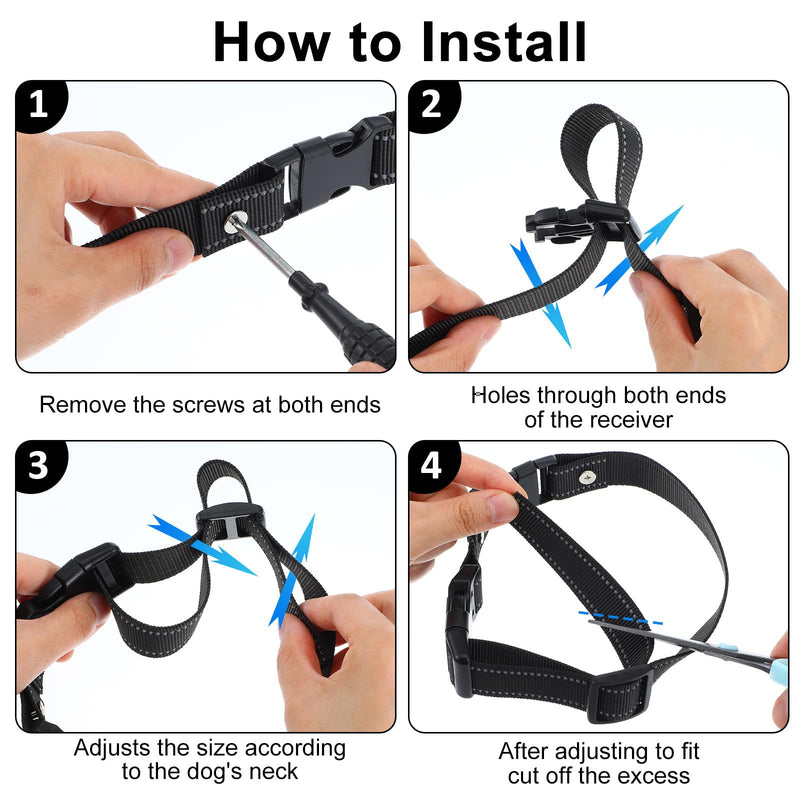 How to Install

1

Remove the screws at both ends

2

Holes through both ends of the receiver

3

Adjusts the size according to the dog's neck

4

After adjusting to fit cut off the excess