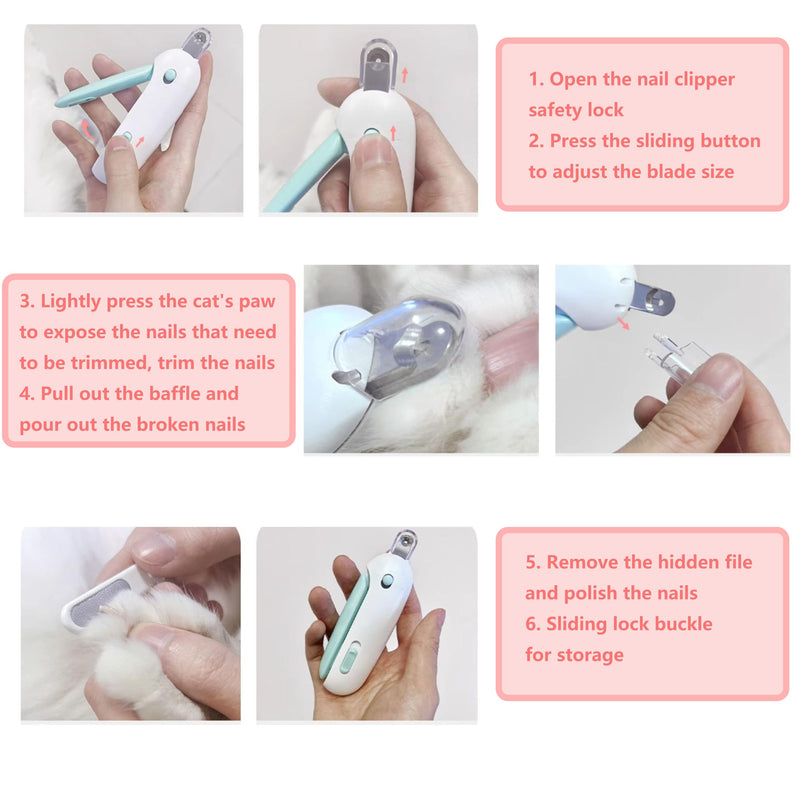 1. Open the nail clipper safety lock
2. Press the sliding button to adjust the blade size

3. Lightly press the cat's paw to expose the nails that need to be trimmed, trim the nails
4. Pull out the baffle and pour out the broken nails

5. Remove the hidden file and polish the nails
6. Sliding lock buckle for storage