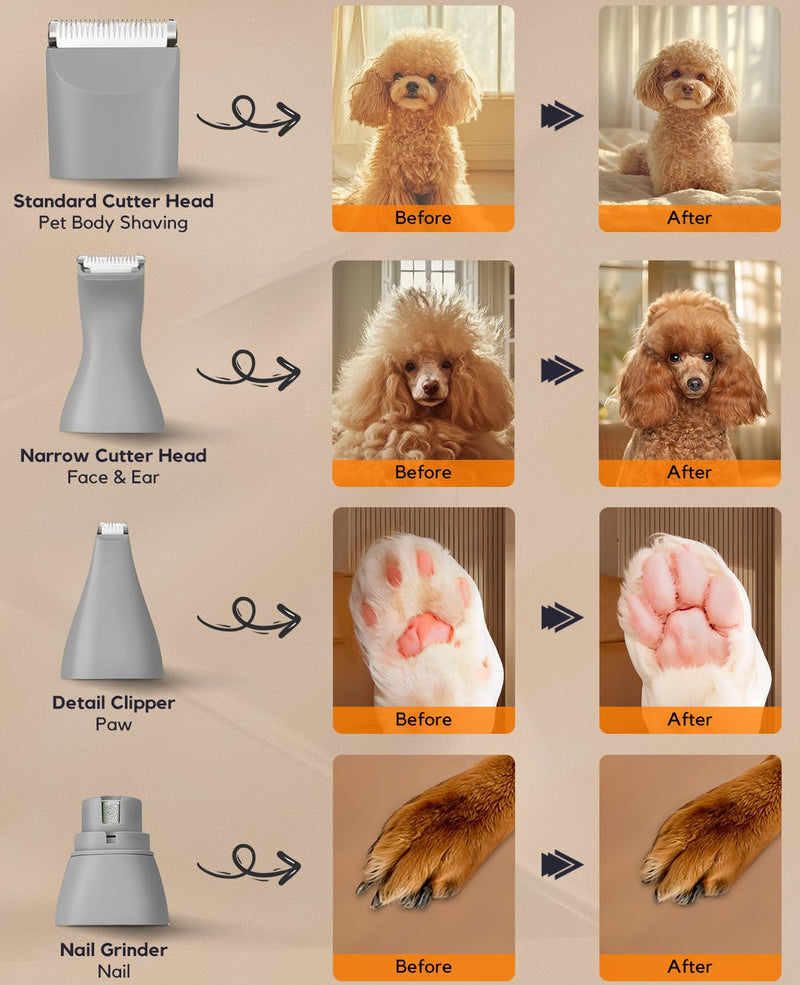 Standard Cutter Head
Pet Body Shaving

Before

After

Narrow Cutter Head
Face & Ear

Before

After

Detail Clipper
Paw

Before

After

Nail Grinder
Nail

Before

After