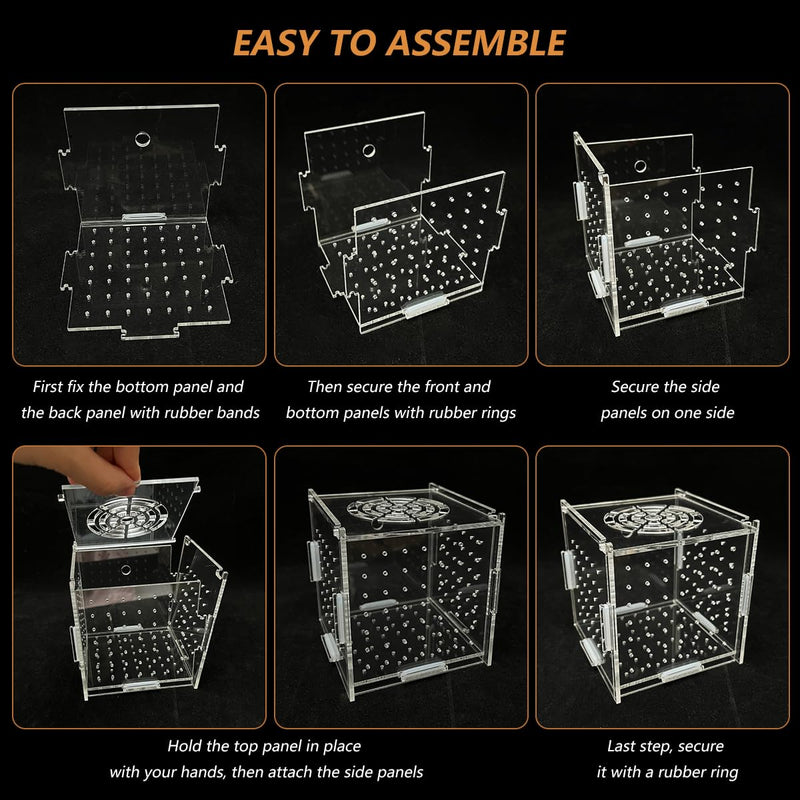 EASY TO ASSEMBLE

First fix the bottom panel and the back panel with rubber bands

Then secure the front and bottom panels with rubber rings

Secure the side panels on one side

Hold the top panel in place with your hands, then attach the side panels

Last step, secure it with a rubber ring