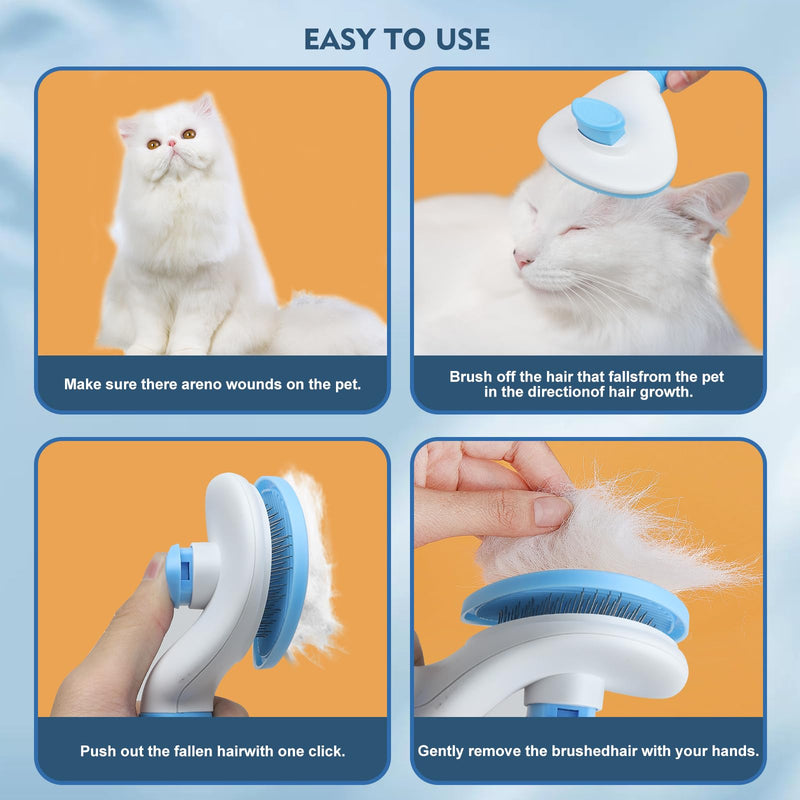 EASY TO USE

Make sure there areno wounds on the pet.

Brush off the hair that fallsfrom the pet in the directionof hair growth.

Push out the fallen hairwith one click.

Gently remove the brushedhair with your hands.