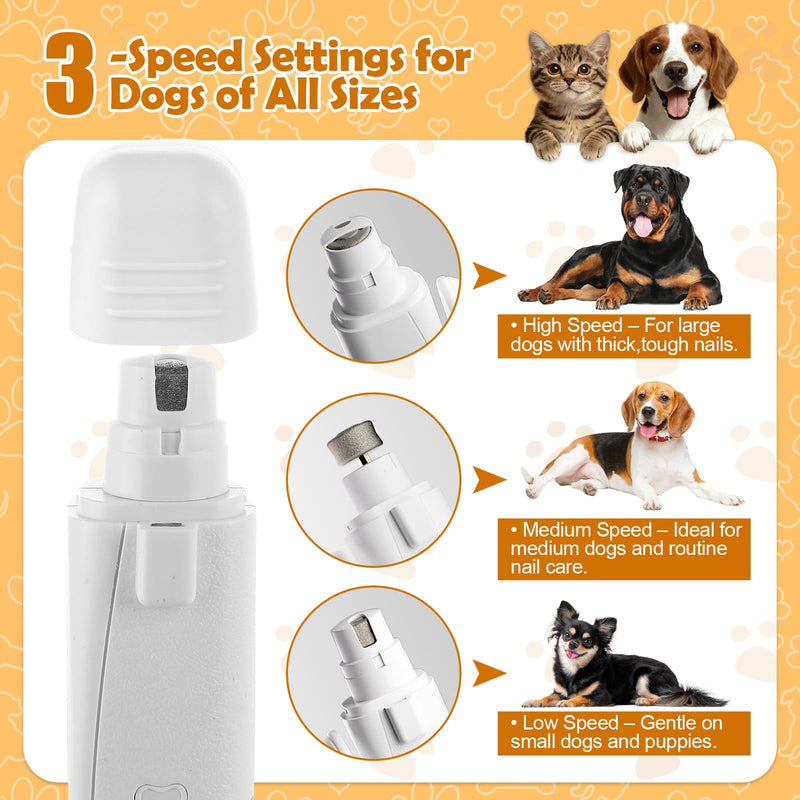 3 -Speed Settings for Dogs of All Sizes

• High Speed – For large dogs with thick,tough nails.

• Medium Speed – Ideal for medium dogs and routine nail care.

• Low Speed – Gentle on small dogs and puppies.