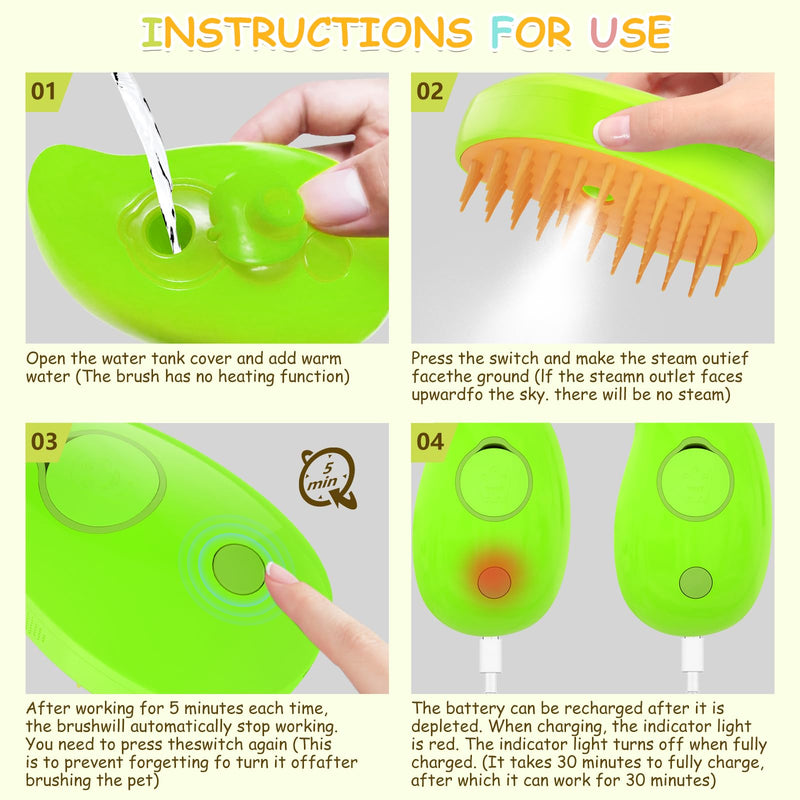 INSTRUCTIONS FOR USE

01

Open the water tank cover and add warm water (The brush has no heating function)

02

Press the switch and make the steam outief facethe ground (If the steamn outlet faces upwardfo the sky. there will be no steam)

03

5 min

After working for 5 minutes each time, the brushwill automatically stop working. You need to press theswitch again (This is to prevent forgetting fo turn it offafter brushing the pet)

04

The battery can be recharged after it is depleted. When charging, the indicator light is red. The indicator light turns off when fully charged. (It takes 30 minutes to fully charge, after which it can work for 30 minutes)