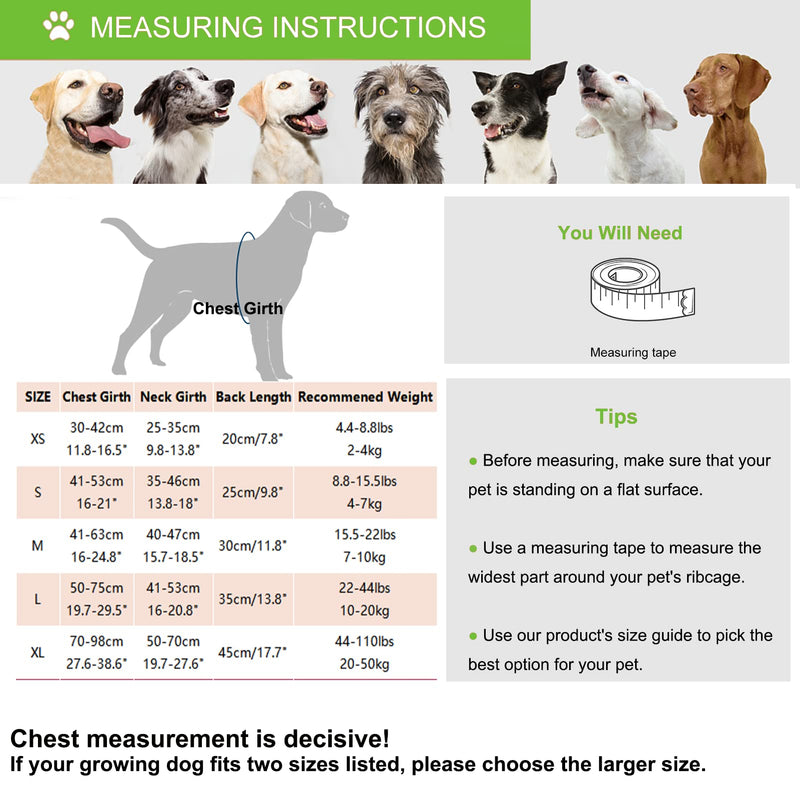 MEASURING INSTRUCTIONS

Chest Girth

| SIZE | Chest Girth | Neck Girth | Back Length | Recommened Weight |
|---|---|---|---|---|
| XS | 30-42cm 11.8-16.5" | 25-35cm 9.8-13.8" | 20cm/7.8" | 4.4-8.8lbs 2-4kg |
| S | 41-53cm 16-21" | 35-46cm 13.8-18" | 25cm/9.8" | 8.8-15.5lbs 4-7kg |
| M | 41-63cm 16-24.8" | 40-47cm 15.7-18.5" | 30cm/11.8" | 15.5-22lbs 7-10kg |
| L | 50-75cm 19.7-29.5" | 41-53cm 16-20.8" | 35cm/13.8" | 22-44lbs 10-20kg |
| XL | 70-98cm 27.6-38.6" | 50-70cm 19.7-27.6" | 45cm/17.7" | 44-110lbs 20-50kg |

You Will Need

Measuring tape

Tips

● Before measuring, make sure that your pet is standing on a flat surface.

● Use a measuring tape to measure the widest part around your pet's ribcage.

● Use our product's size guide to pick the best option for your pet.

Chest measurement is decisive!
If your growing dog fits two sizes listed, please choose the larger size.