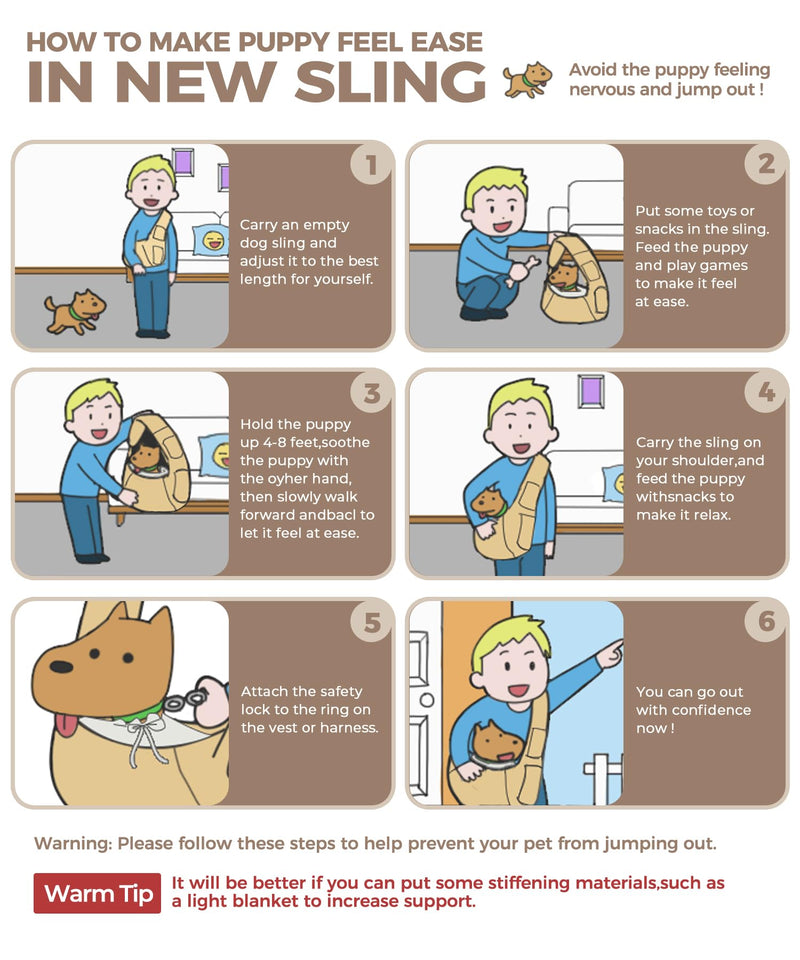 HOW TO MAKE PUPPY FEEL EASE
IN NEW SLING

Avoid the puppy feeling nervous and jump out !

1
Carry an empty dog sling and adjust it to the best length for yourself.

2
Put some toys or snacks in the sling. Feed the puppy and play games to make it feel at ease.

3
Hold the puppy up 4-8 feet,soothe the puppy with the oyher hand, then slowly walk forward andbacl to let it feel at ease.

4
Carry the sling on your shoulder,and feed the puppy withsnacks to make it relax.

5
Attach the safety lock to the ring on the vest or harness.

6
You can go out with confidence now !

Warning: Please follow these steps to help prevent your pet from jumping out.

Warm Tip
It will be better if you can put some stiffening materials,such as a light blanket to increase support.