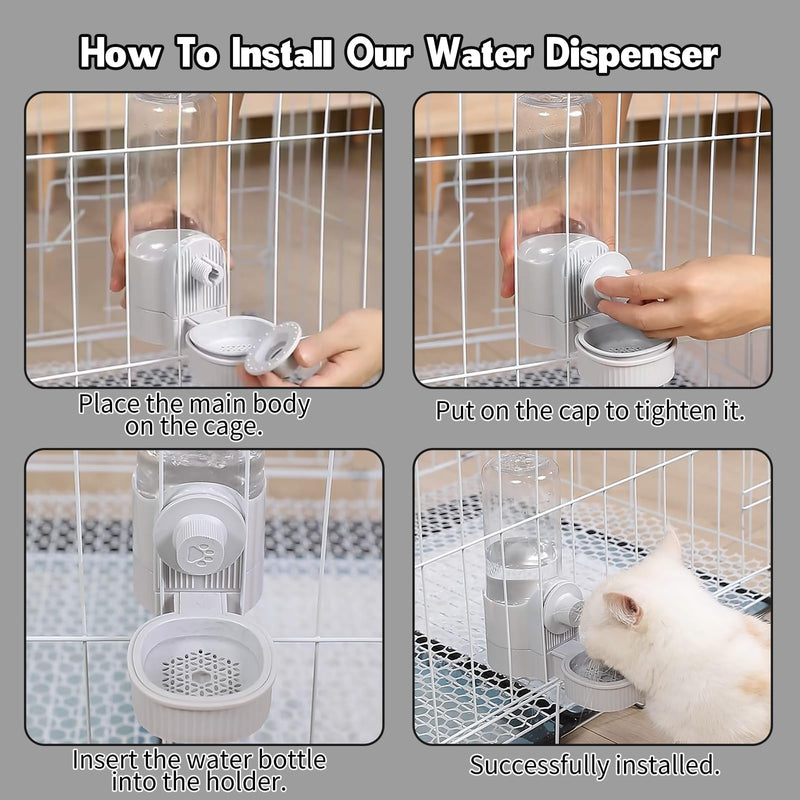 How To Install Our Water Dispenser

Place the main body on the cage.

Put on the cap to tighten it.

Insert the water bottle into the holder.

Successfully installed.