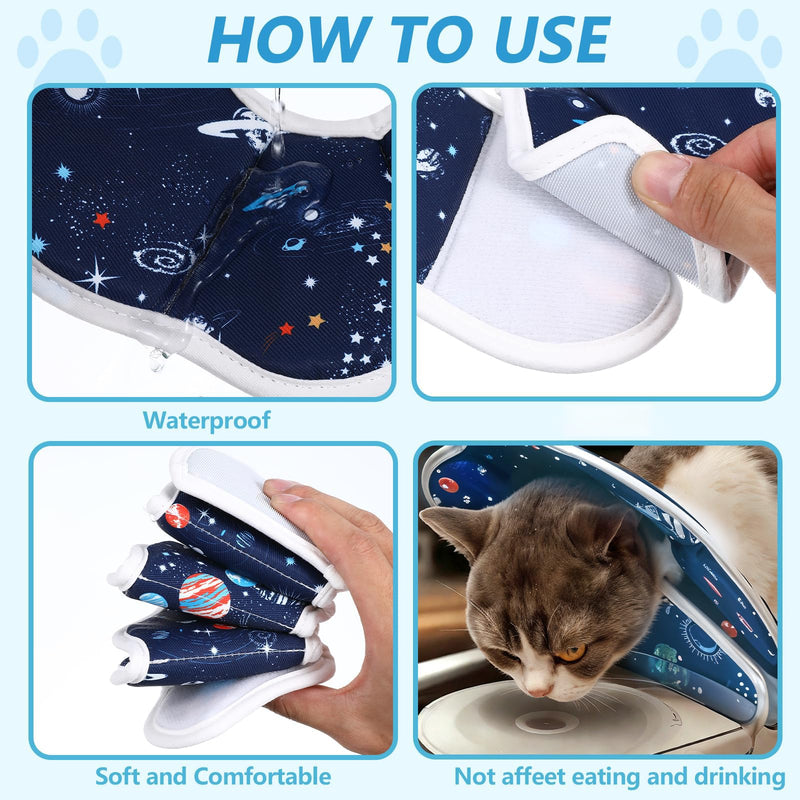 HOW TO USE

Waterproof

Soft and Comfortable

Not affeet eating and drinking