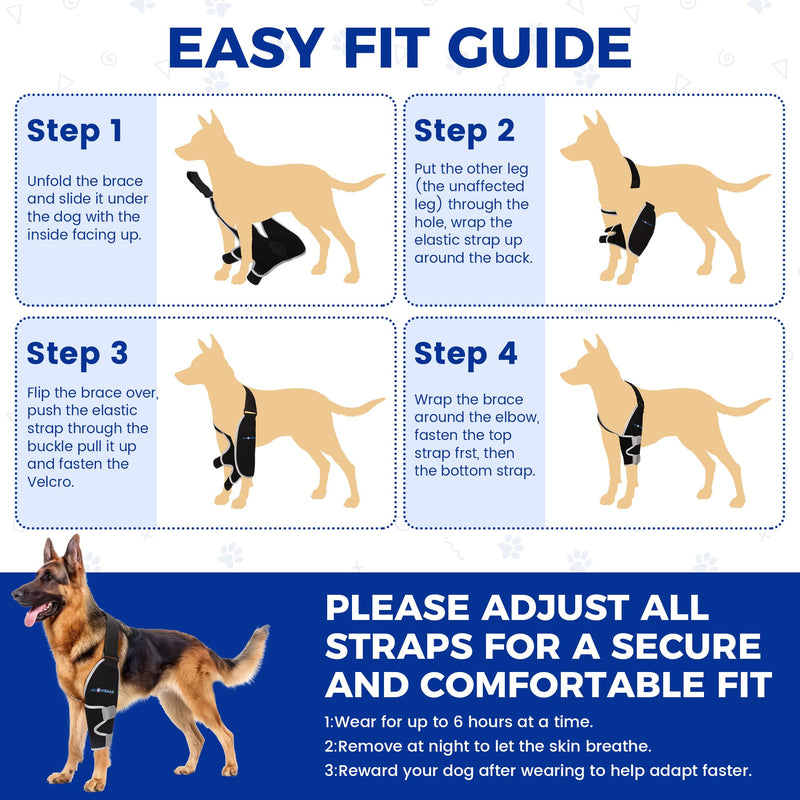 EASY FIT GUIDE

Step 1

Unfold the brace and slide it under the dog with the inside facing up.

Step 2

Put the other leg (the unaffected leg) through the hole, wrap the elastic strap up around the back.

Step 3

Flip the brace over, push the elastic strap through the buckle pull it up and fasten the Velcro.

Step 4

Wrap the brace around the elbow, fasten the top strap frst, then the bottom strap.

PLEASE ADJUST ALL STRAPS FOR A SECURE AND COMFORTABLE FIT

1:Wear for up to 6 hours at a time.

2:Remove at night to let the skin breathe.

3:Reward your dog after wearing to help adapt faster.