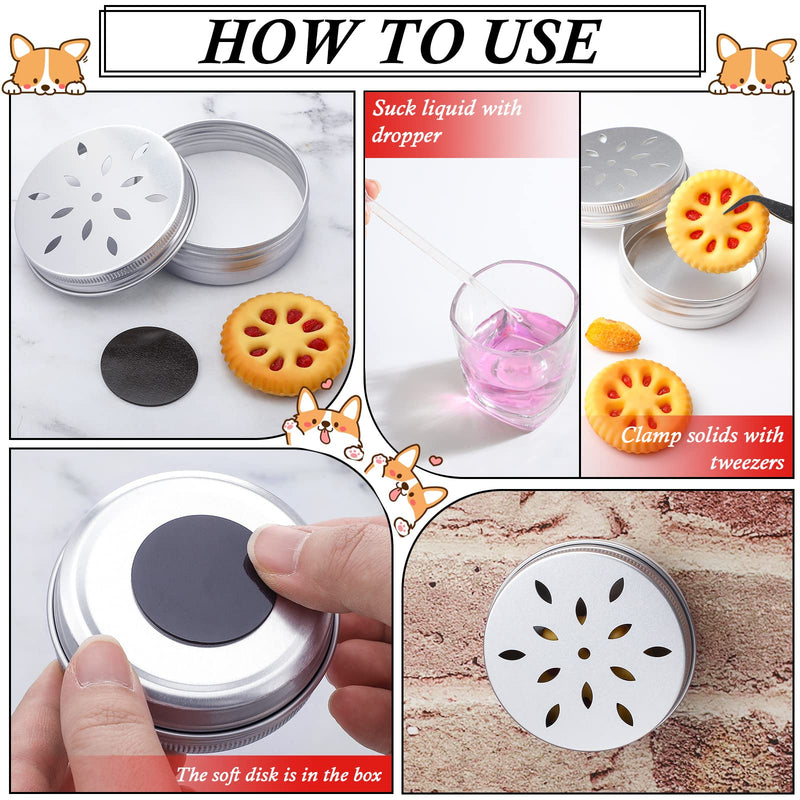 HOW TO USE

Suck liquid with dropper

Clamp solids with tweezers

The soft disk is in the box