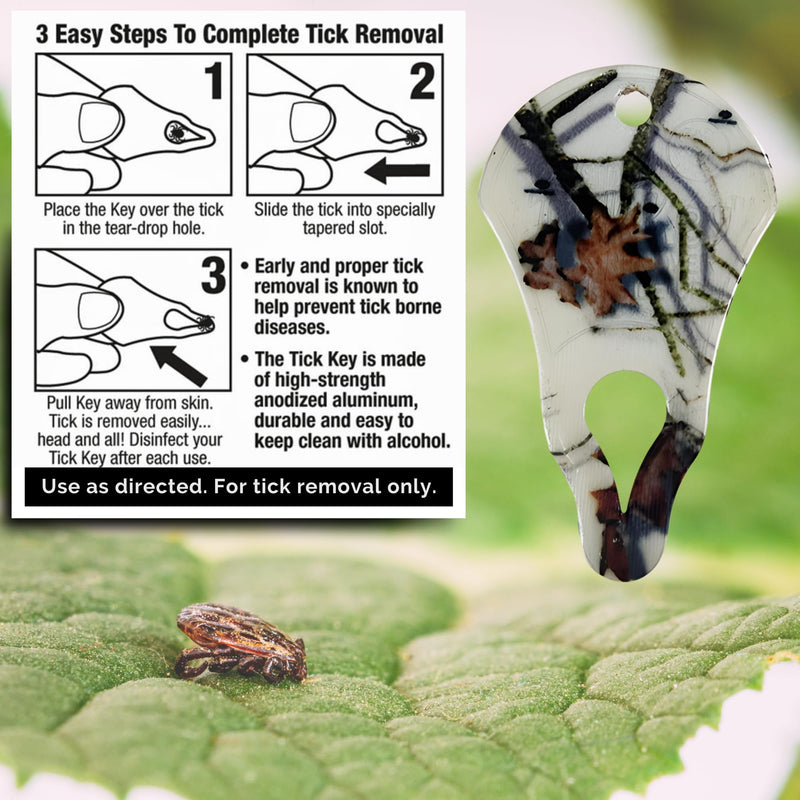 3 Easy Steps To Complete Tick Removal

1

Place the Key over the tick in the tear-drop hole.

2

Slide the tick into specially tapered slot.

3

Pull Key away from skin. Tick is removed easily... head and all! Disinfect your Tick Key after each use.

• Early and proper tick removal is known to help prevent tick borne diseases.

• The Tick Key is made of high-strength anodized aluminum, durable and easy to keep clean with alcohol.

Use as directed. For tick removal only.