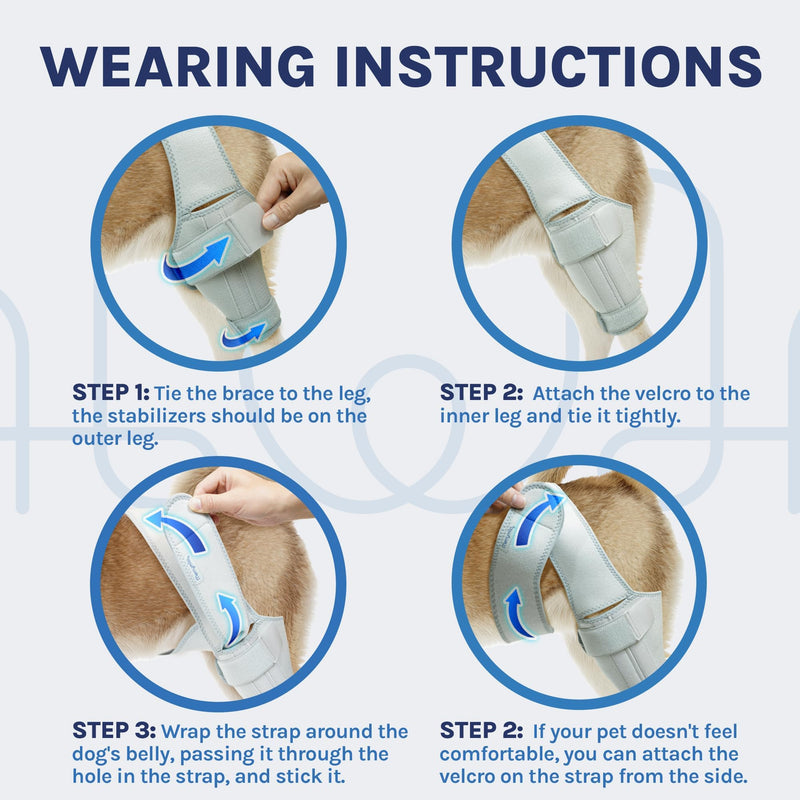 WEARING INSTRUCTIONS

STEP 1: Tie the brace to the leg, the stabilizers should be on the outer leg.

STEP 2: Attach the velcro to the inner leg and tie it tightly.

STEP 3: Wrap the strap around the dog's belly, passing it through the hole in the strap, and stick it.

STEP 2: If your pet doesn't feel comfortable, you can attach the velcro on the strap from the side.