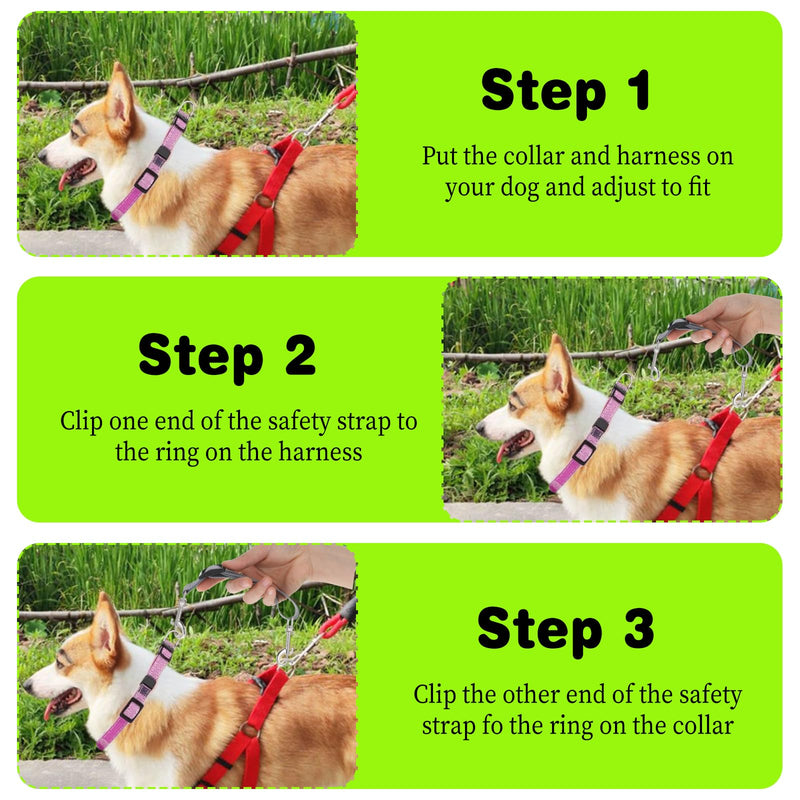 Step 1

Put the collar and harness on your dog and adjust to fit

Step 2

Clip one end of the safety strap to the ring on the harness

Step 3

Clip the other end of the safety strap fo the ring on the collar