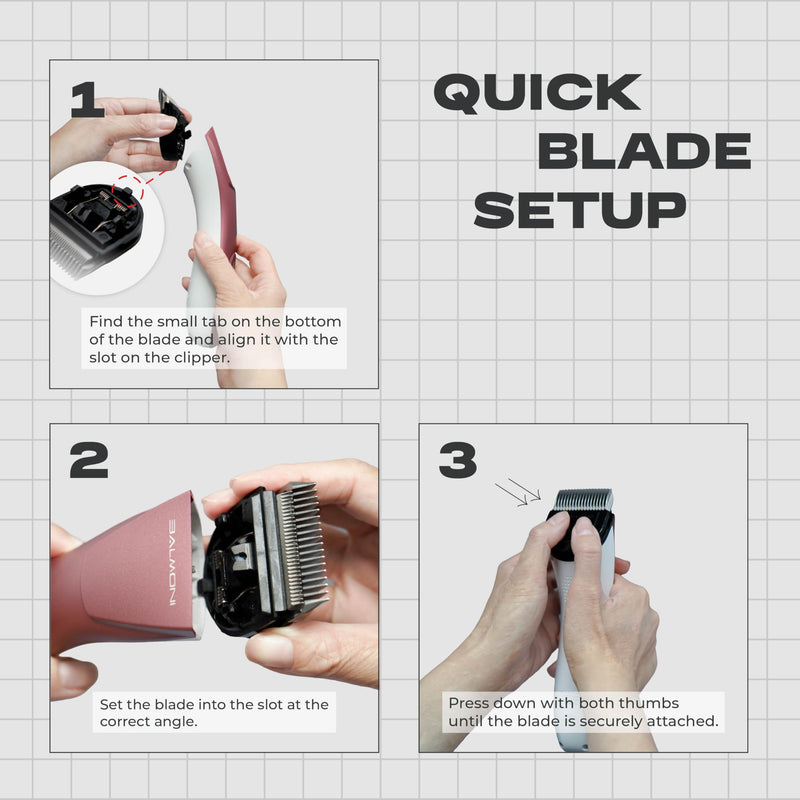 1

Find the small tab on the bottom of the blade and align it with the slot on the clipper.

QUICK BLADE SETUP

2

BALMONI

Set the blade into the slot at the correct angle.

3

Press down with both thumbs until the blade is securely attached.