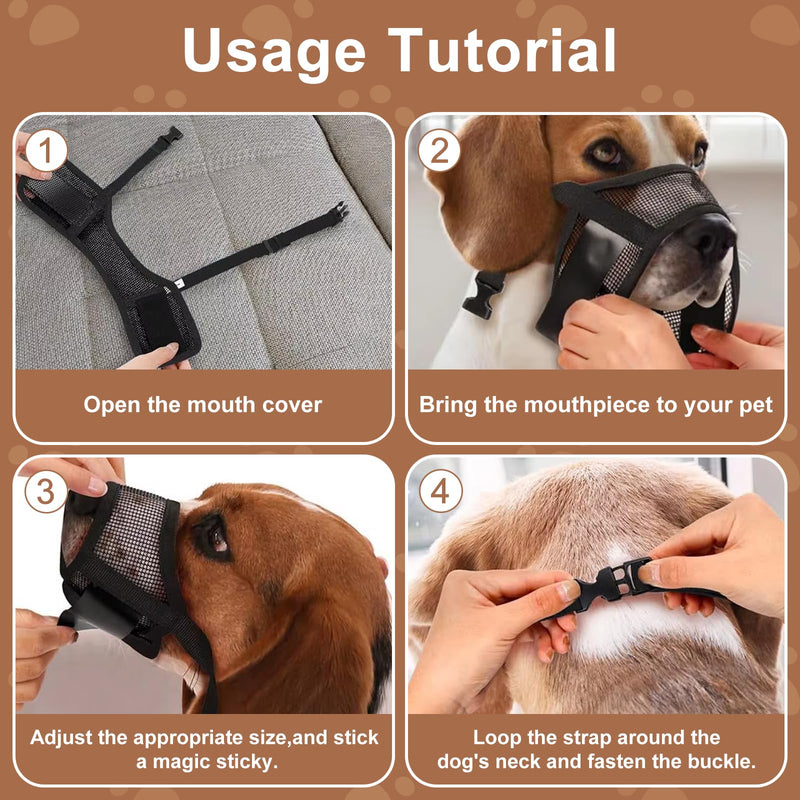 Usage Tutorial

1

Open the mouth cover

2

Bring the mouthpiece to your pet

3

Adjust the appropriate size,and stick a magic sticky.

4

Loop the strap around the dog's neck and fasten the buckle.