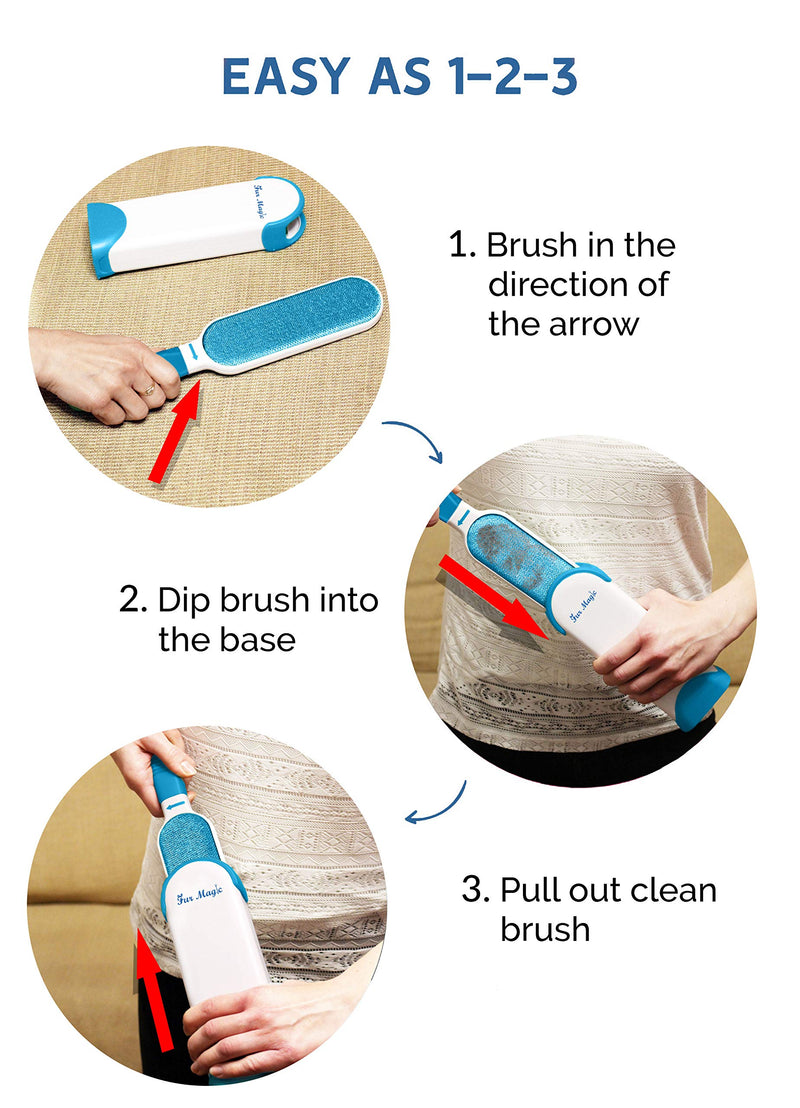 EASY AS 1–2–3

Fur Magic

1. Brush in the direction of the arrow

Fur Magic

2. Dip brush into the base

Fur Magic

3. Pull out clean brush