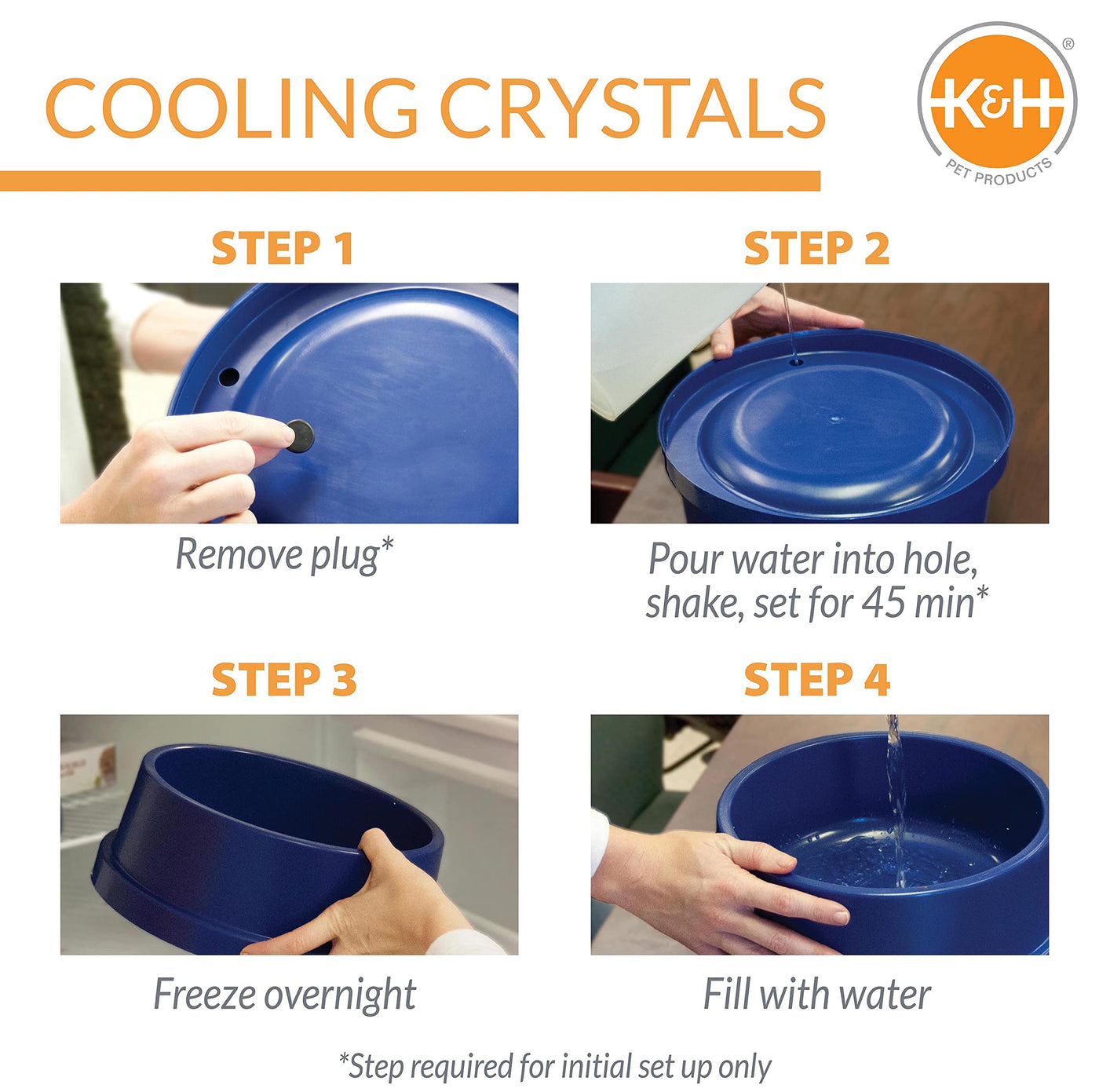 COOLING CRYSTALS

K&H®
PET PRODUCTS

STEP 1

Remove plug*

STEP 2

Pour water into hole, shake, set for 45 min*

STEP 3

Freeze overnight

STEP 4

Fill with water

*Step required for initial set up only