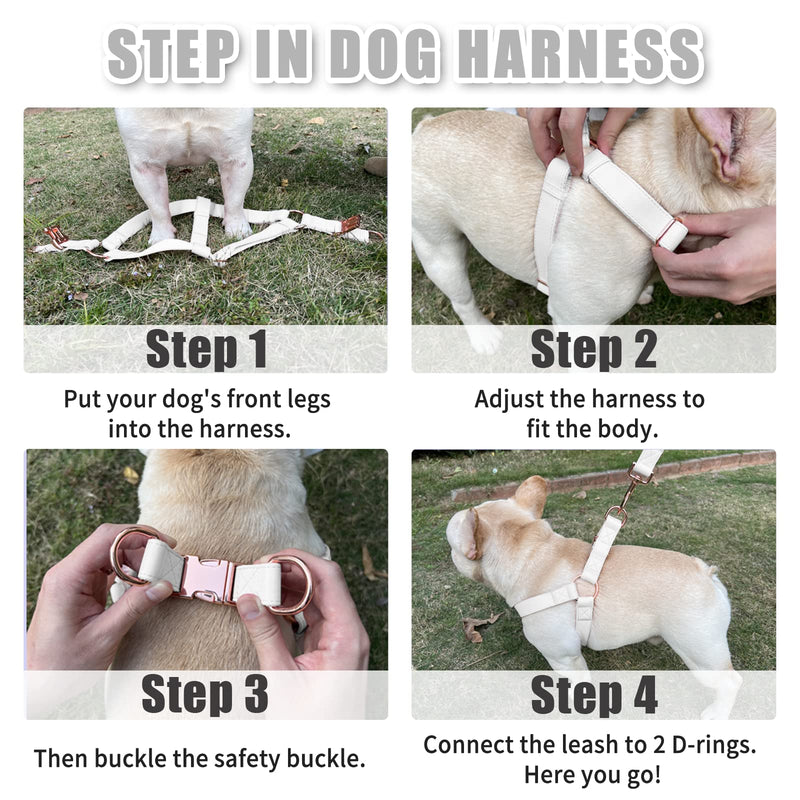 STEP IN DOG HARNESS

Step 1

Put your dog's front legs into the harness.

Step 2

Adjust the harness to fit the body.

Step 3

Then buckle the safety buckle.

Step 4

Connect the leash to 2 D-rings. Here you go!