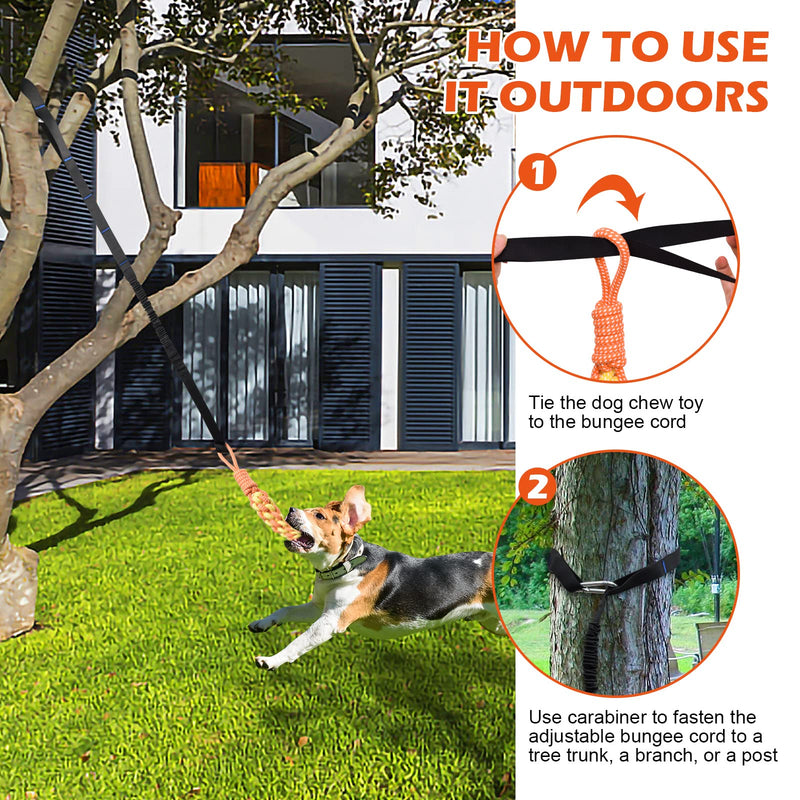 HOW TO USE IT OUTDOORS

1

Tie the dog chew toy to the bungee cord

2

Use carabiner to fasten the adjustable bungee cord to a tree trunk, a branch, or a post