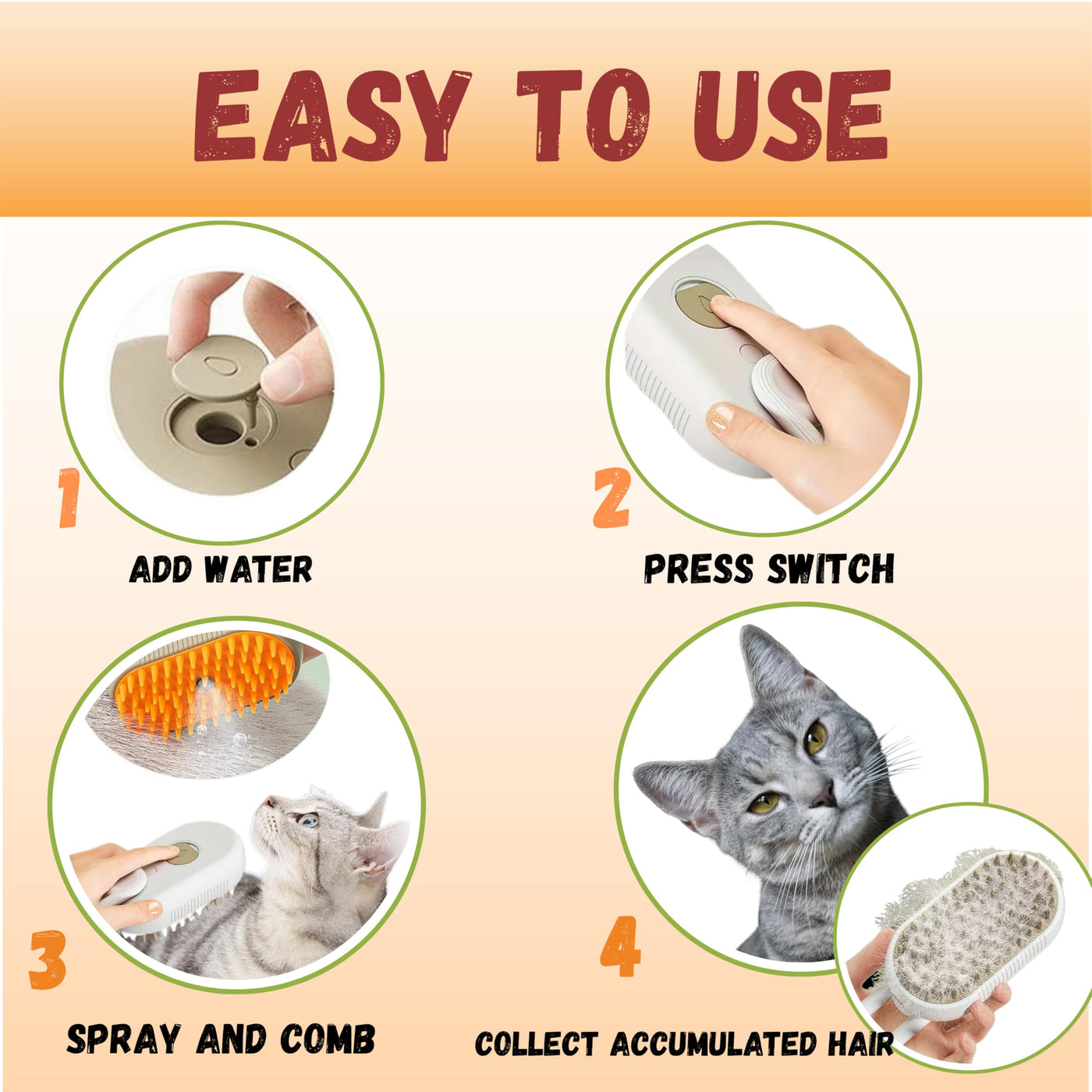 EASY TO USE

1

ADD WATER

2

PRESS SWITCH

3

SPRAY AND COMB

4

COLLECT ACCUMULATED HAIR