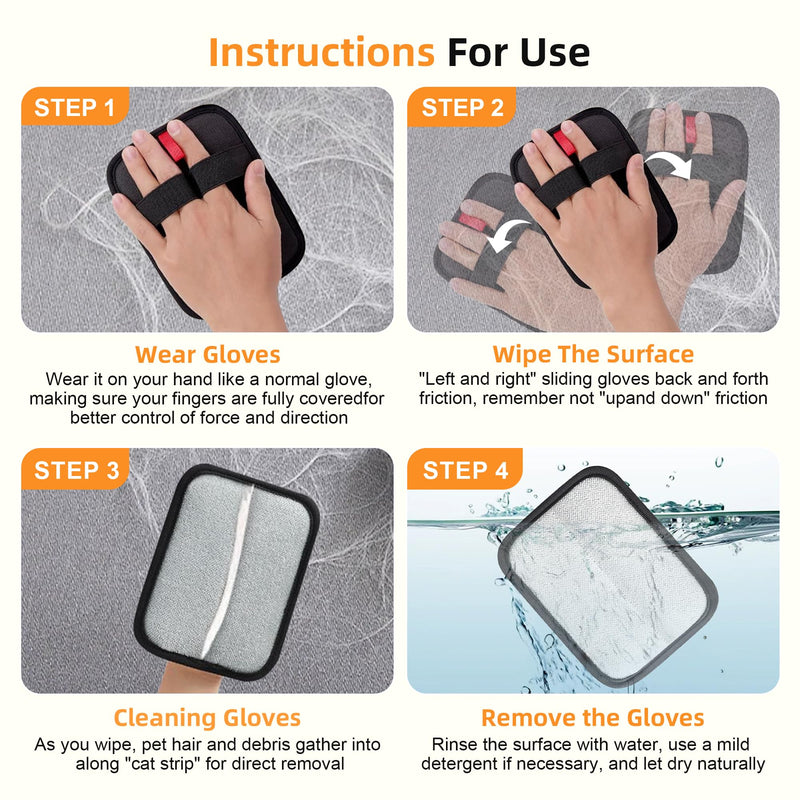 Instructions For Use

STEP 1

Wear Gloves

Wear it on your hand like a normal glove, making sure your fingers are fully coveredfor better control of force and direction

STEP 2

Wipe The Surface

"Left and right" sliding gloves back and forth friction, remember not "upand down" friction

STEP 3

Cleaning Gloves

As you wipe, pet hair and debris gather into along "cat strip" for direct removal

STEP 4

Remove the Gloves

Rinse the surface with water, use a mild detergent if necessary, and let dry naturally