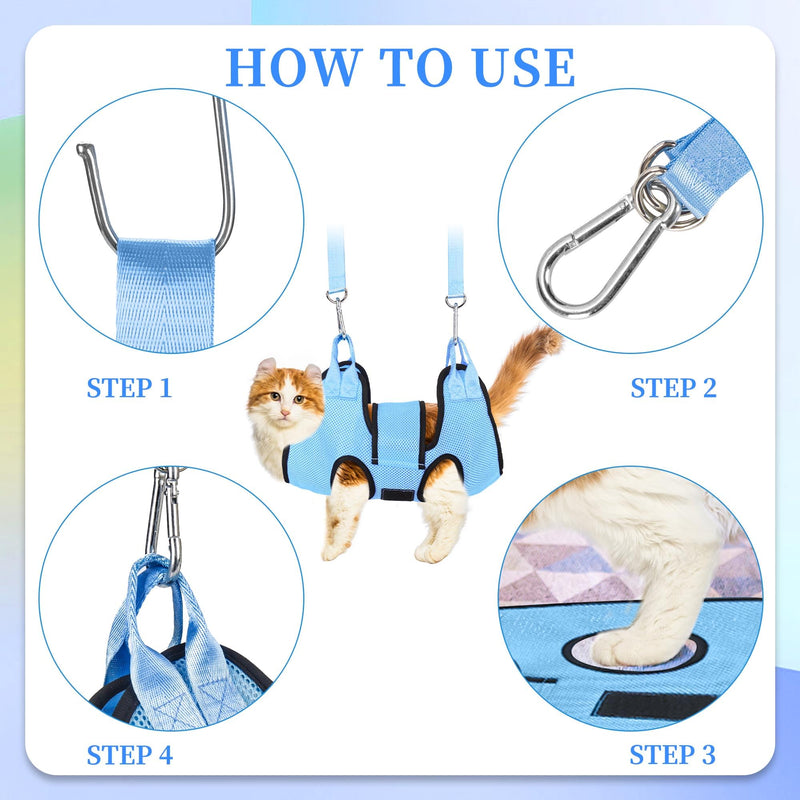 HOW TO USE

STEP 1

STEP 2

STEP 4

STEP 3