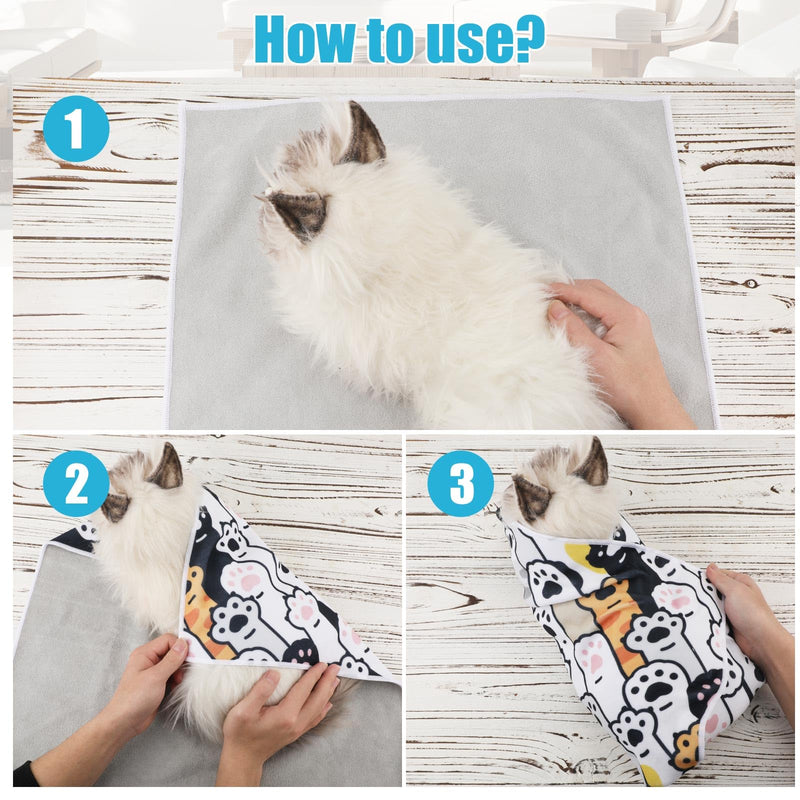 How to use?

1

2

3