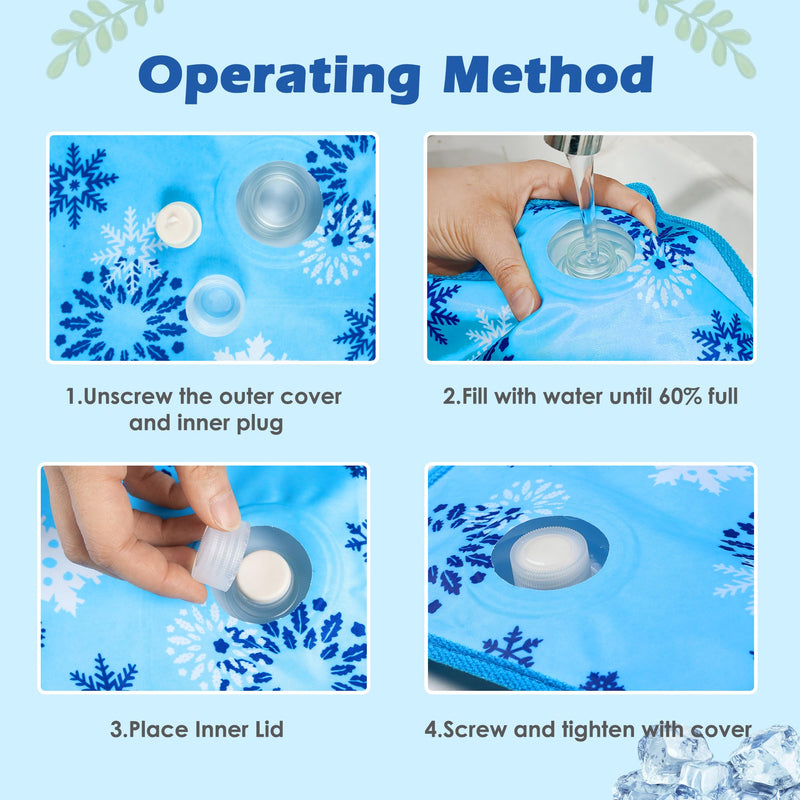 Operating Method

1.Unscrew the outer cover and inner plug

2.Fill with water until 60% full

3.Place Inner Lid

4.Screw and tighten with cover