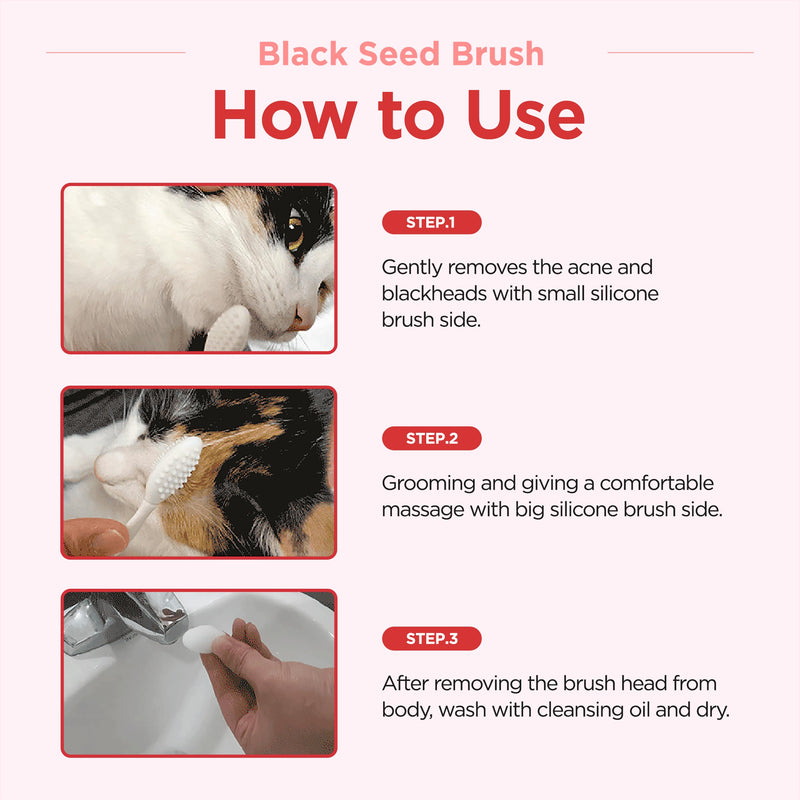 Black Seed Brush

How to Use

STEP.1

Gently removes the acne and blackheads with small silicone brush side.

STEP.2

Grooming and giving a comfortable massage with big silicone brush side.

STEP.3

After removing the brush head from body, wash with cleansing oil and dry.