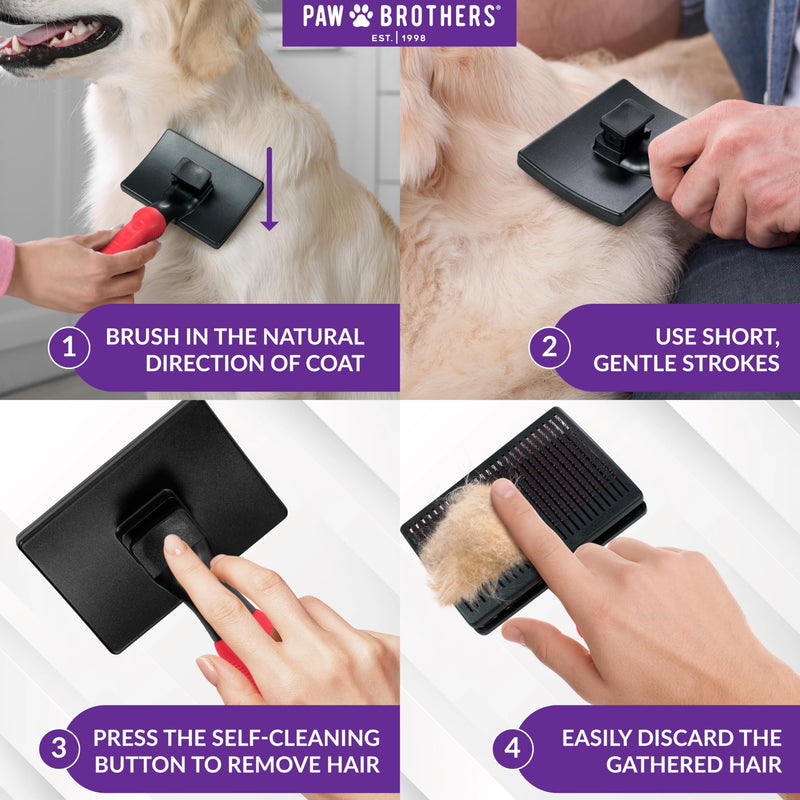 PAW BROTHERS®
EST. | 1998

1 BRUSH IN THE NATURAL DIRECTION OF COAT

2 USE SHORT, GENTLE STROKES

3 PRESS THE SELF-CLEANING BUTTON TO REMOVE HAIR

4 EASILY DISCARD THE GATHERED HAIR