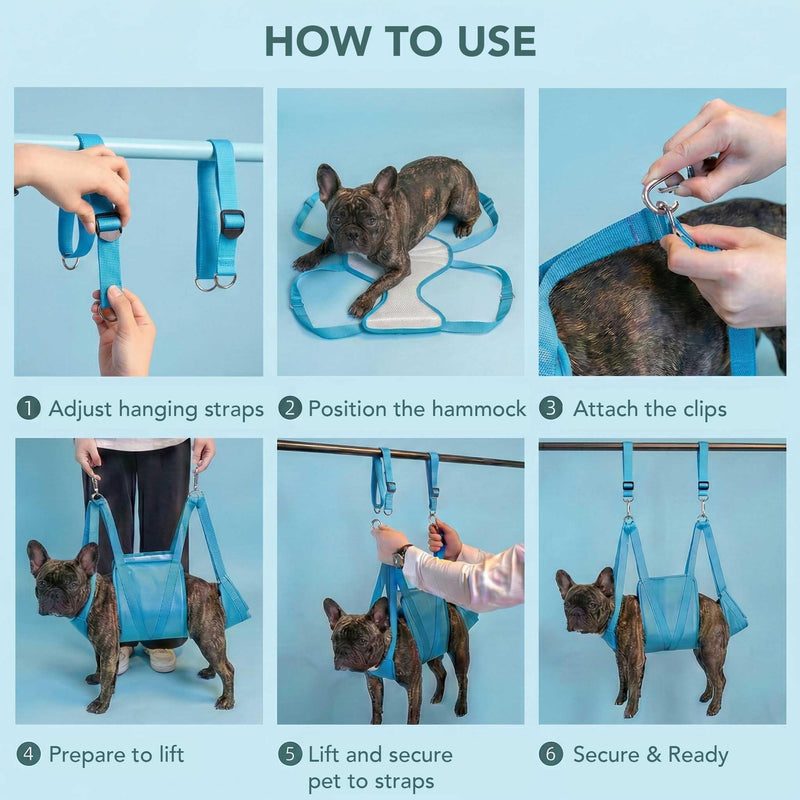 HOW TO USE

1 Adjust hanging straps

2 Position the hammock

3 Attach the clips

4 Prepare to lift

5 Lift and secure pet to straps

6 Secure & Ready