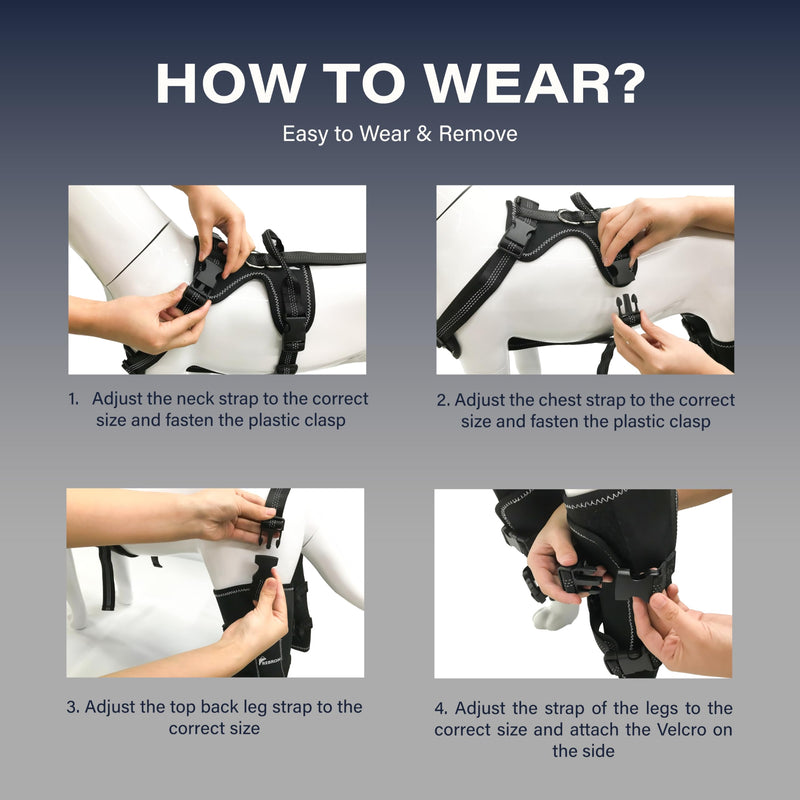 HOW TO WEAR?

Easy to Wear & Remove

1. Adjust the neck strap to the correct size and fasten the plastic clasp

2. Adjust the chest strap to the correct size and fasten the plastic clasp

3. Adjust the top back leg strap to the correct size

4. Adjust the strap of the legs to the correct size and attach the Velcro on the side