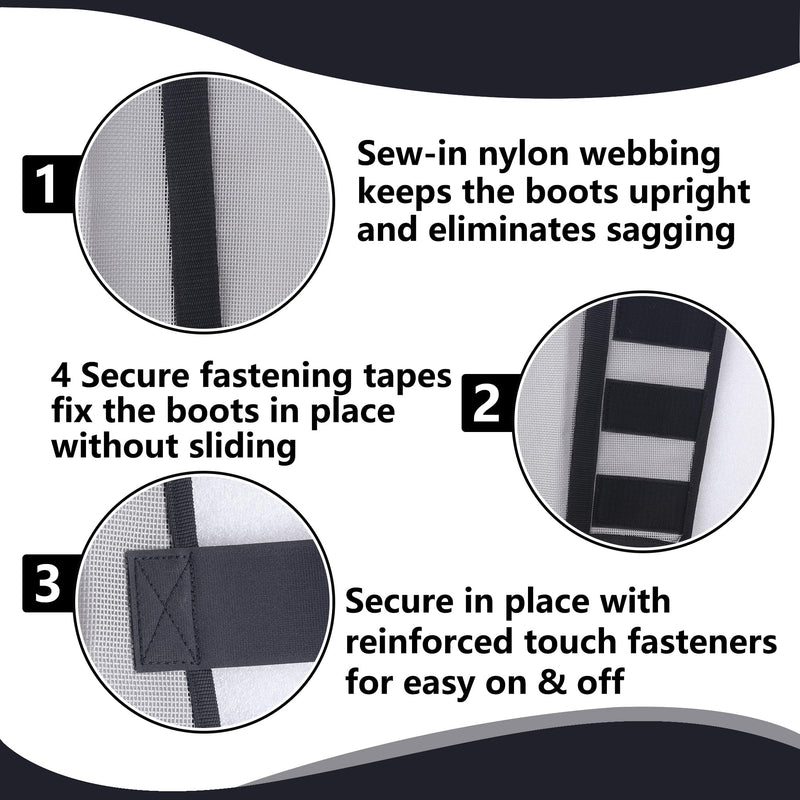 1

Sew-in nylon webbing keeps the boots upright and eliminates sagging

4 Secure fastening tapes fix the boots in place without sliding

2

3

Secure in place with reinforced touch fasteners for easy on & off