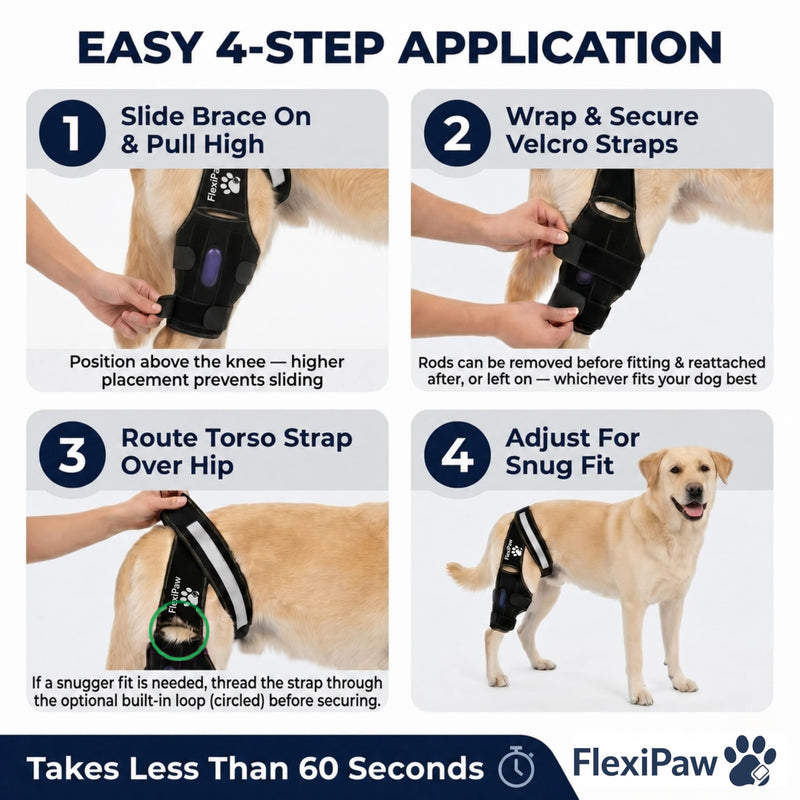 EASY 4-STEP APPLICATION

1 Slide Brace On & Pull High

FlexiPaw

Position above the knee — higher placement prevents sliding

2 Wrap & Secure Velcro Straps

Rods can be removed before fitting & reattached after, or left on — whichever fits your dog best

3 Route Torso Strap Over Hip

FlexiPaw

If a snugger fit is needed, thread the strap through the optional built-in loop (circled) before securing.

4 Adjust For Snug Fit

FlexiPaw

Takes Less Than 60 Seconds

FlexiPaw