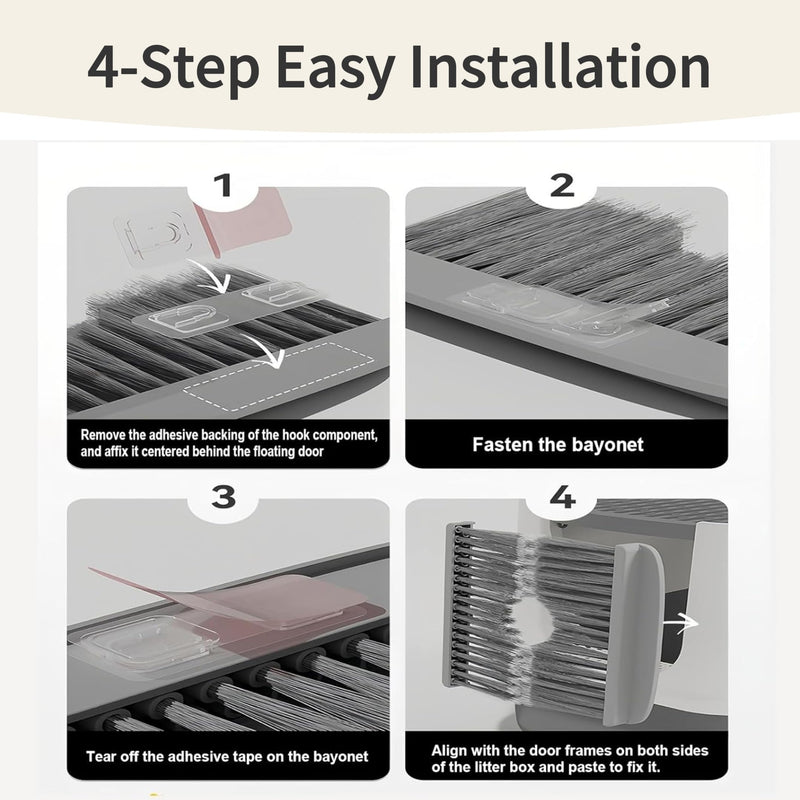 4-Step Easy Installation

1

Remove the adhesive backing of the hook component, and affix it centered behind the floating door

2

Fasten the bayonet

3

Tear off the adhesive tape on the bayonet

4

Align with the door frames on both sides of the litter box and paste to fix it.