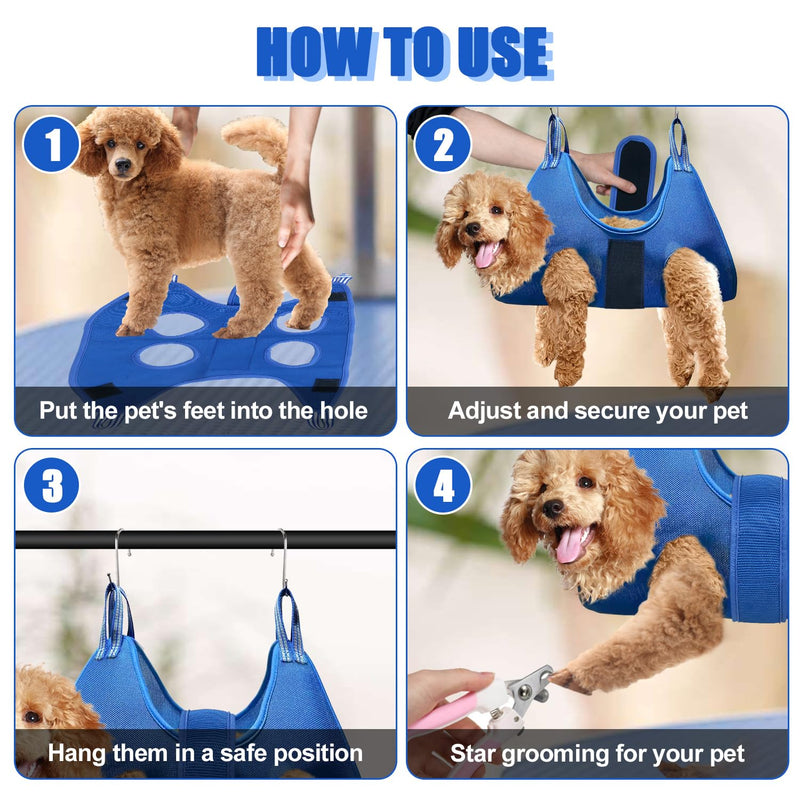 HOW TO USE

1
Put the pet's feet into the hole

2
Adjust and secure your pet

3
Hang them in a safe position

4
Star grooming for your pet