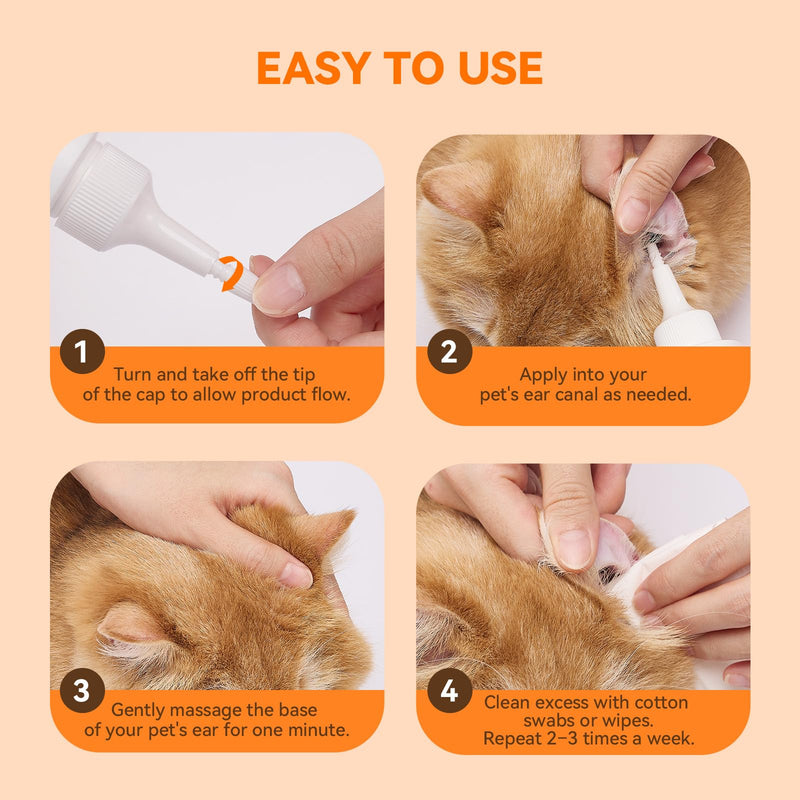 EASY TO USE

1
Turn and take off the tip of the cap to allow product flow.

2
Apply into your pet's ear canal as needed.

3
Gently massage the base of your pet's ear for one minute.

4
Clean excess with cotton swabs or wipes.
Repeat 2–3 times a week.