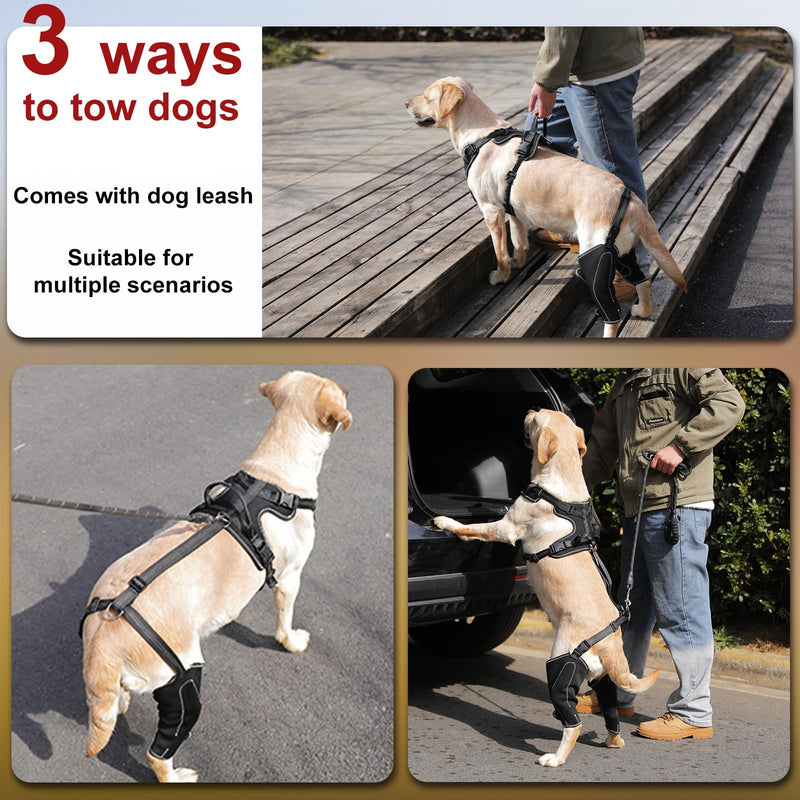 3 ways
to tow dogs

Comes with dog leash

Suitable for
multiple scenarios