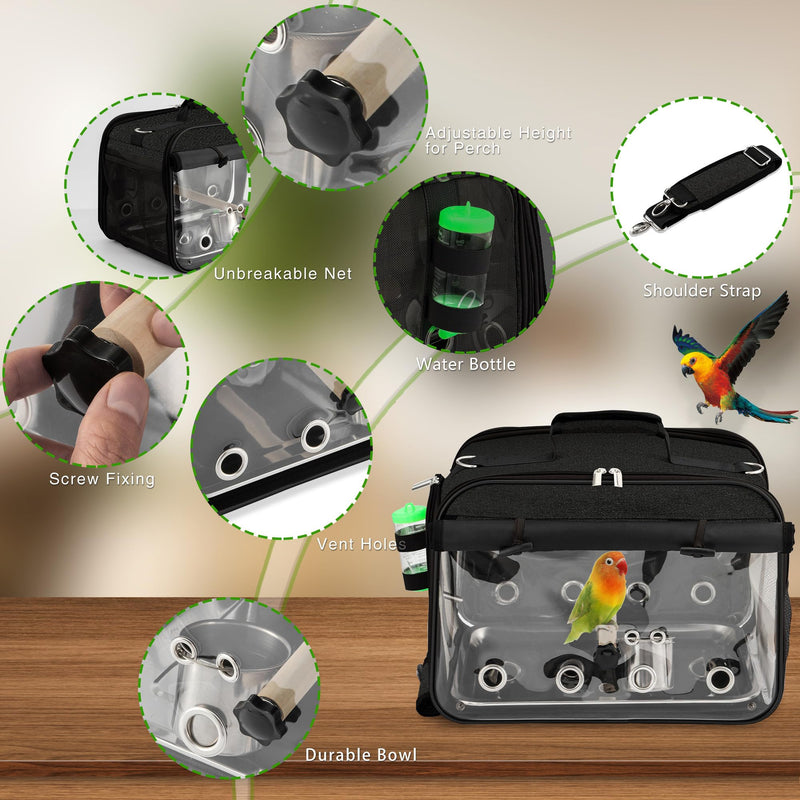 Adjustable Height for Perch

Unbreakable Net

Shoulder Strap

Water Bottle

Screw Fixing

Vent Holes

Durable Bowl